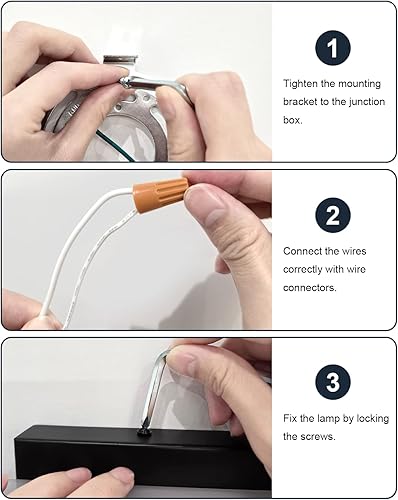 1

Tighten the mounting bracket to the junction box.

2

Connect the wires correctly with wire connectors.

3

Fix the lamp by locking the screws.