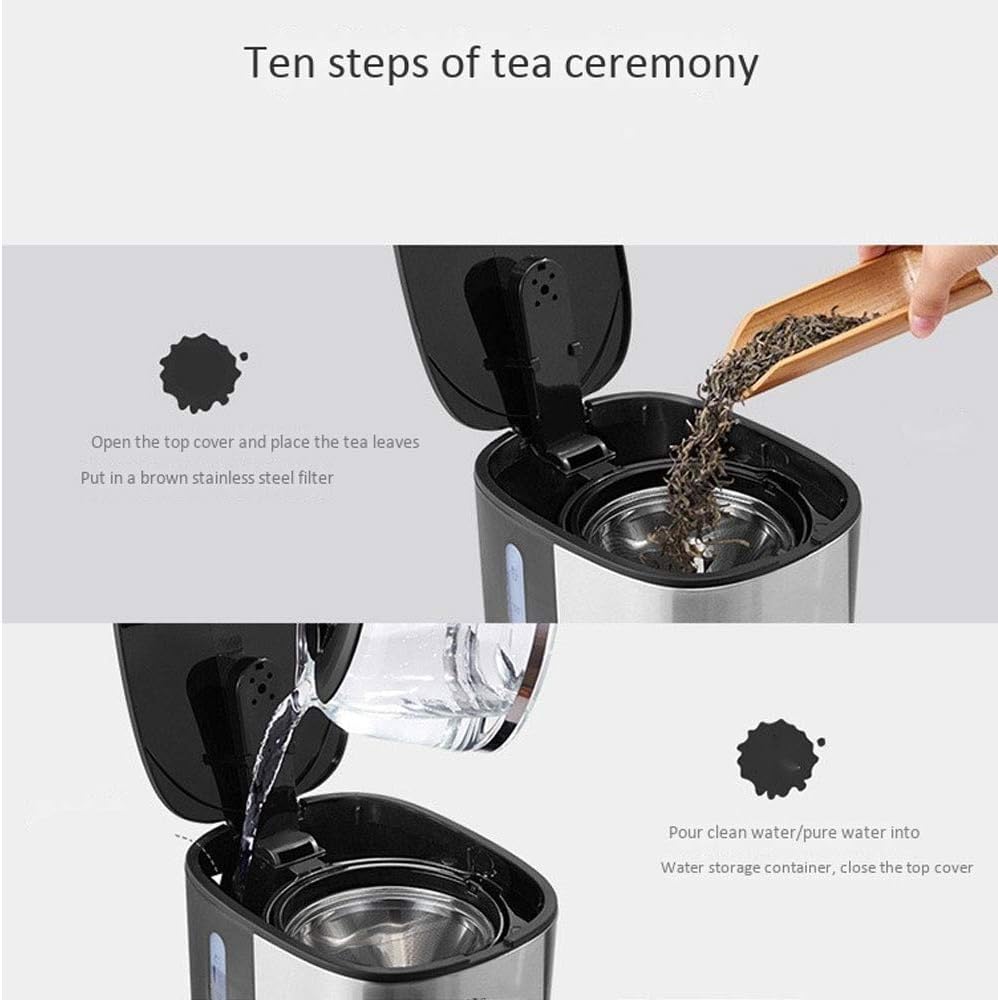 Ten steps of tea ceremony

Open the top cover and place the tea leaves
Put in a brown stainless steel filter

Pour clean water/pure water into
Water storage container, close the top cover