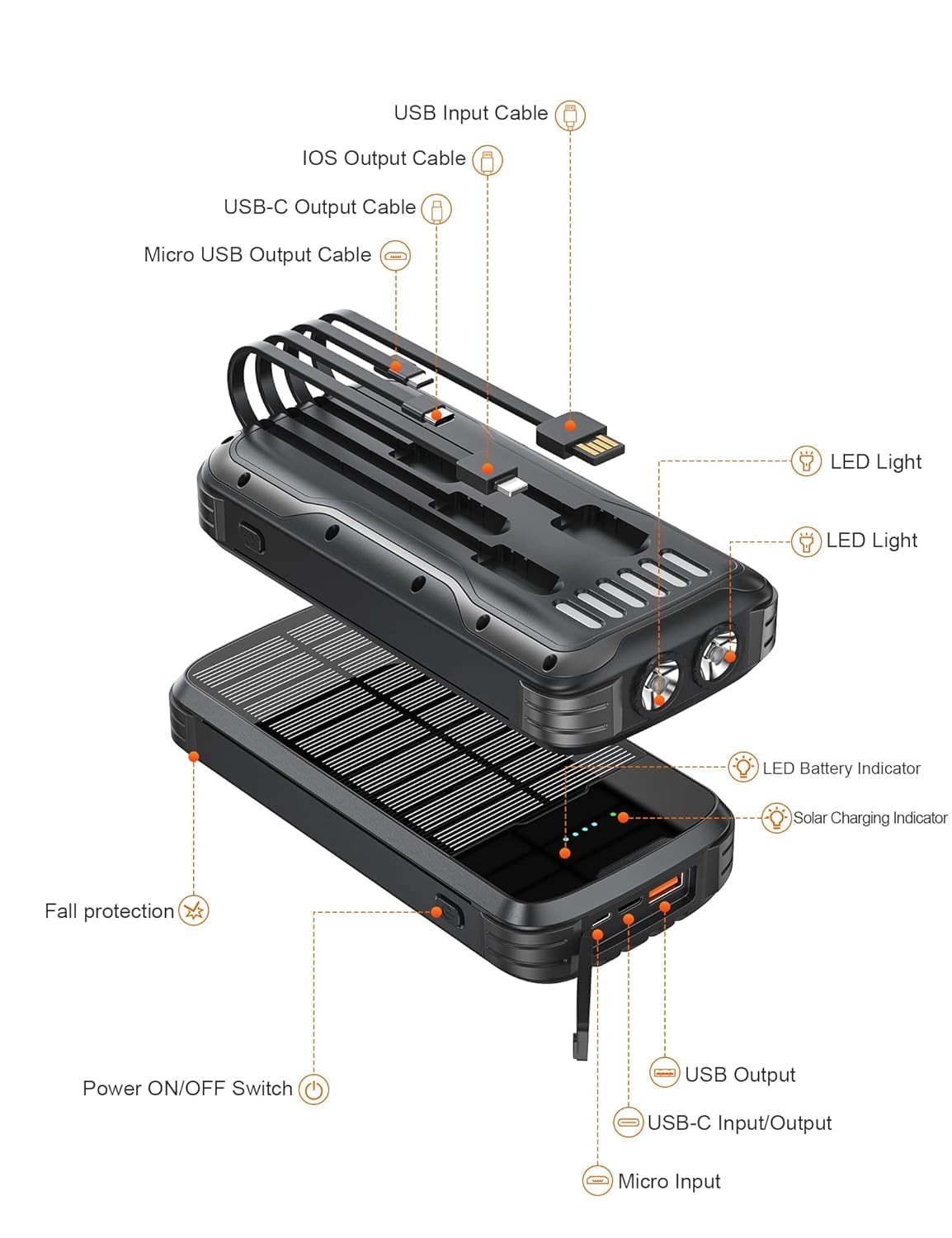 USB Input Cable

IOS Output Cable

USB-C Output Cable

Micro USB Output Cable

LED Light

LED Light

LED Battery Indicator

Solar Charging Indicator

Fall protection

Power ON/OFF Switch

USB Output

USB-C Input/Output

Micro Input