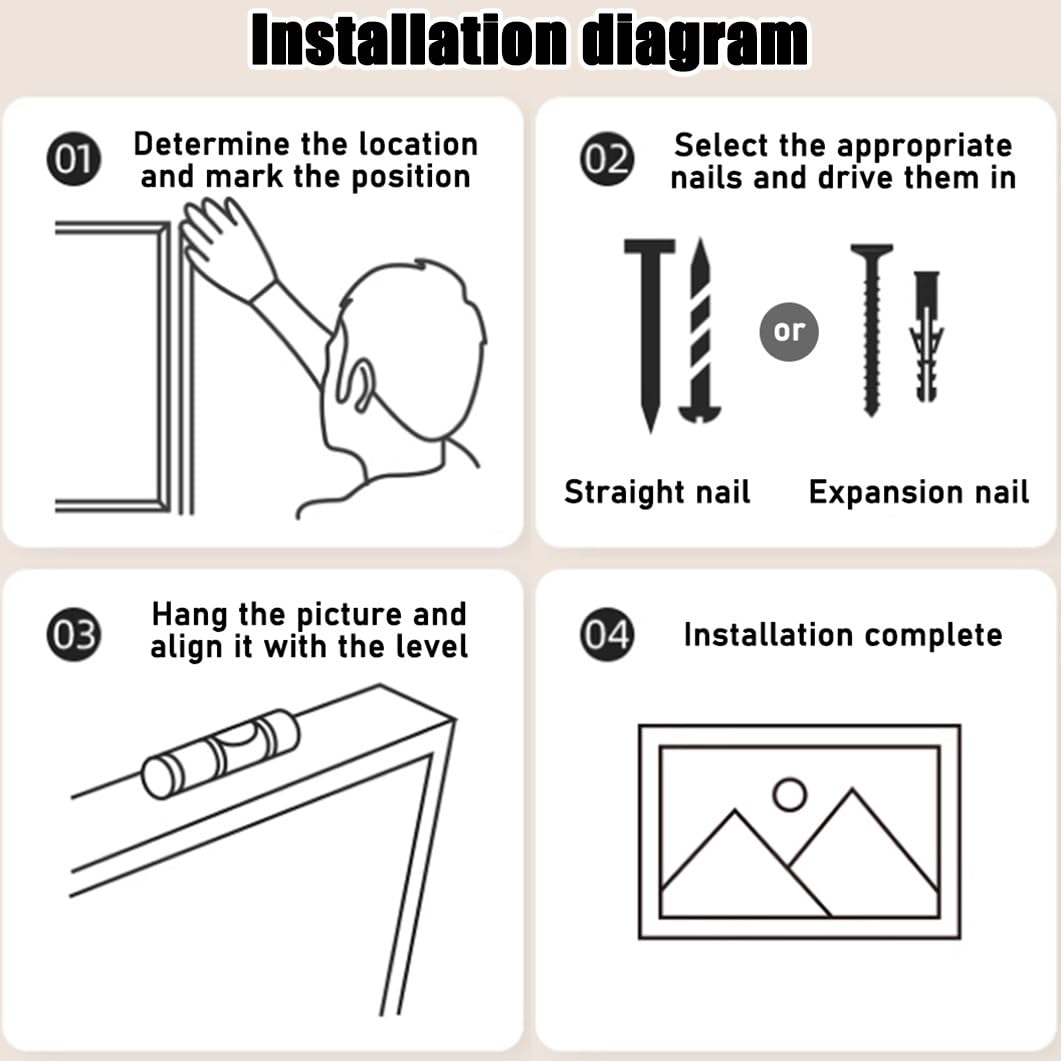 Installation diagram

01 Determine the location and mark the position

02 Select the appropriate nails and drive them in

or

Straight nail

Expansion nail

03 Hang the picture and align it with the level

04 Installation complete