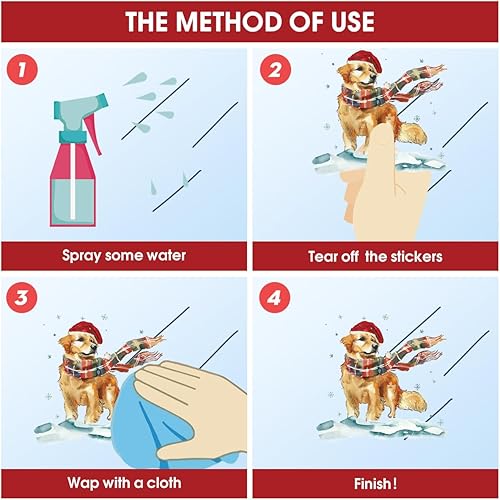 THE METHOD OF USE

1

Spray some water

2

Tear off the stickers

3

Wap with a cloth

4

Finish!