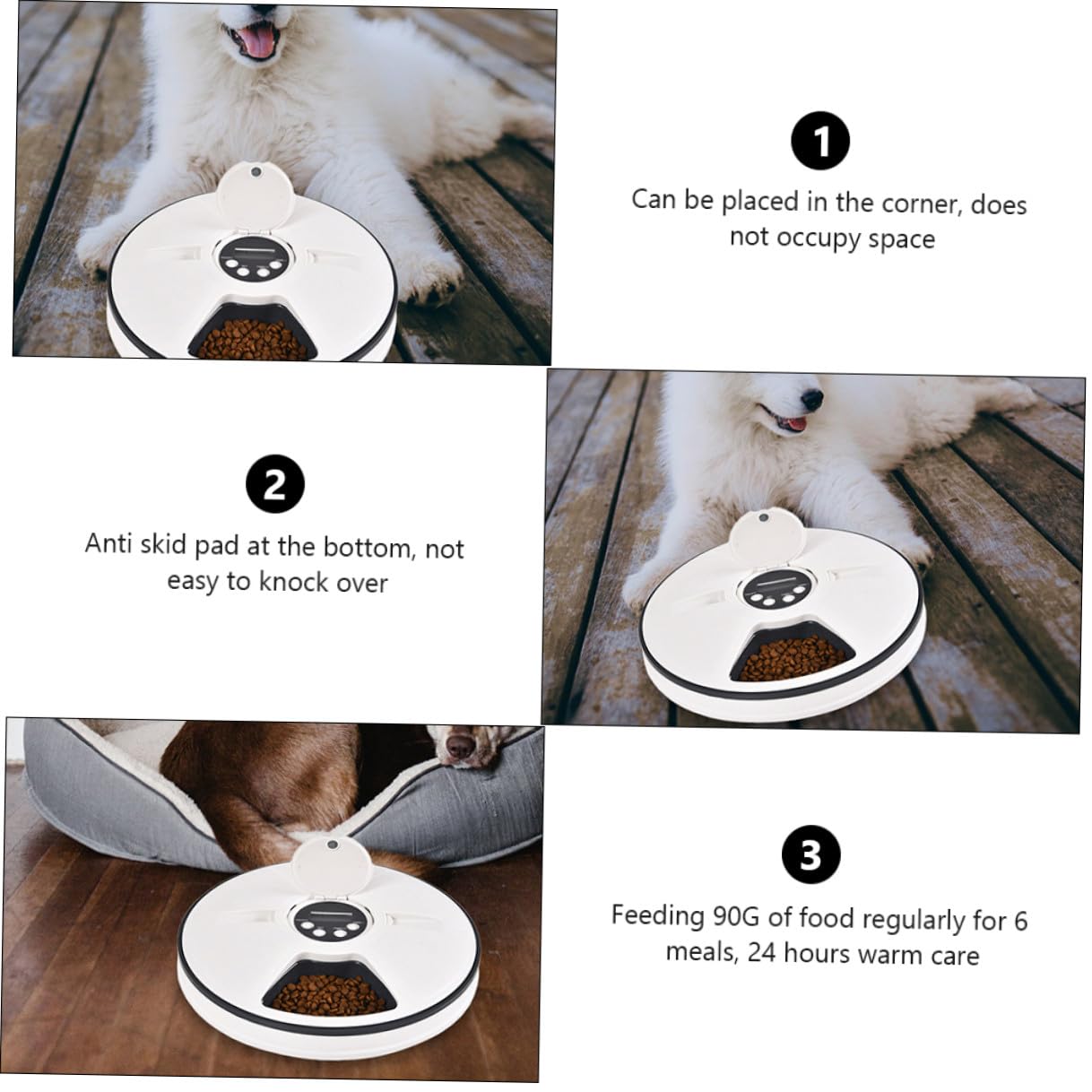 1

Can be placed in the corner, does not occupy space

2

Anti skid pad at the bottom, not easy to knock over

3

Feeding 90G of food regularly for 6 meals, 24 hours warm care