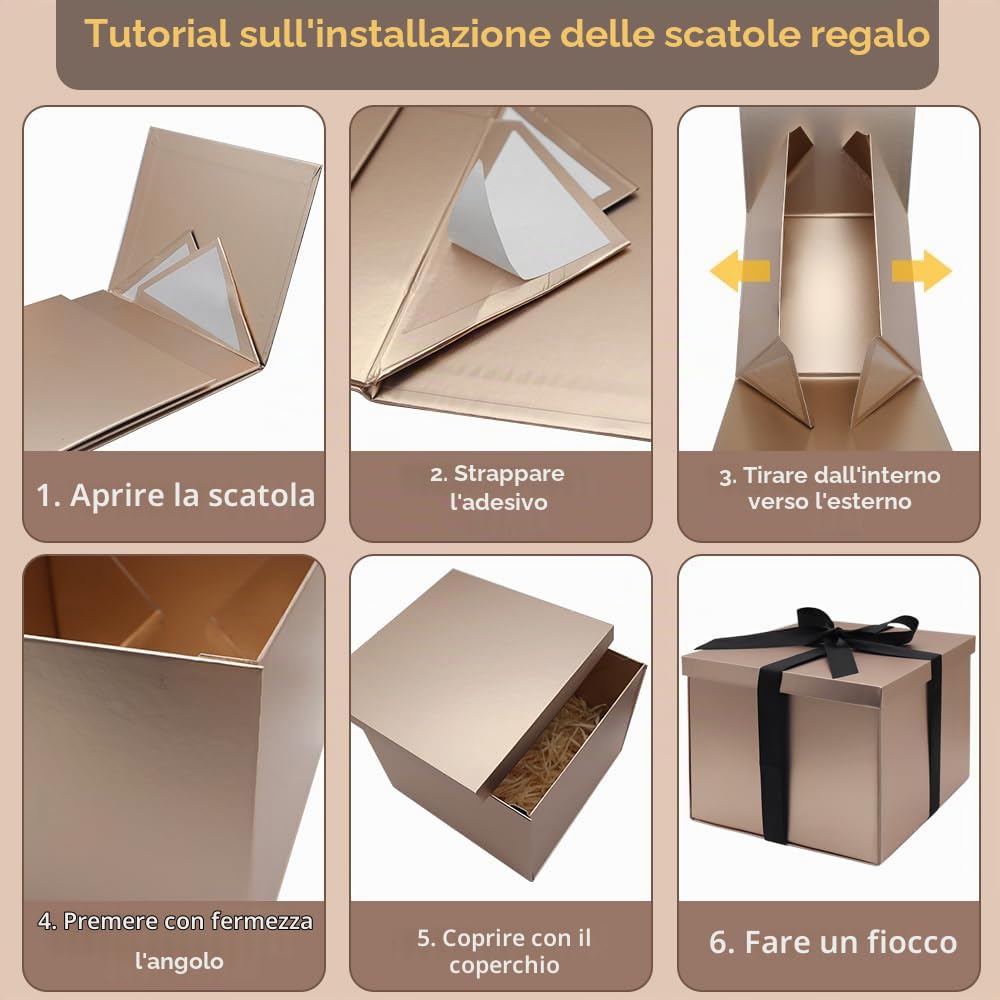 Tutorial sull'installazione delle scatole regalo

1. Aprire la scatola

2. Strappare l'adesivo

3. Tirare dall'interno verso l'esterno

4. Premere con fermezza l'angolo

5. Coprire con il coperchio

6. Fare un fiocco