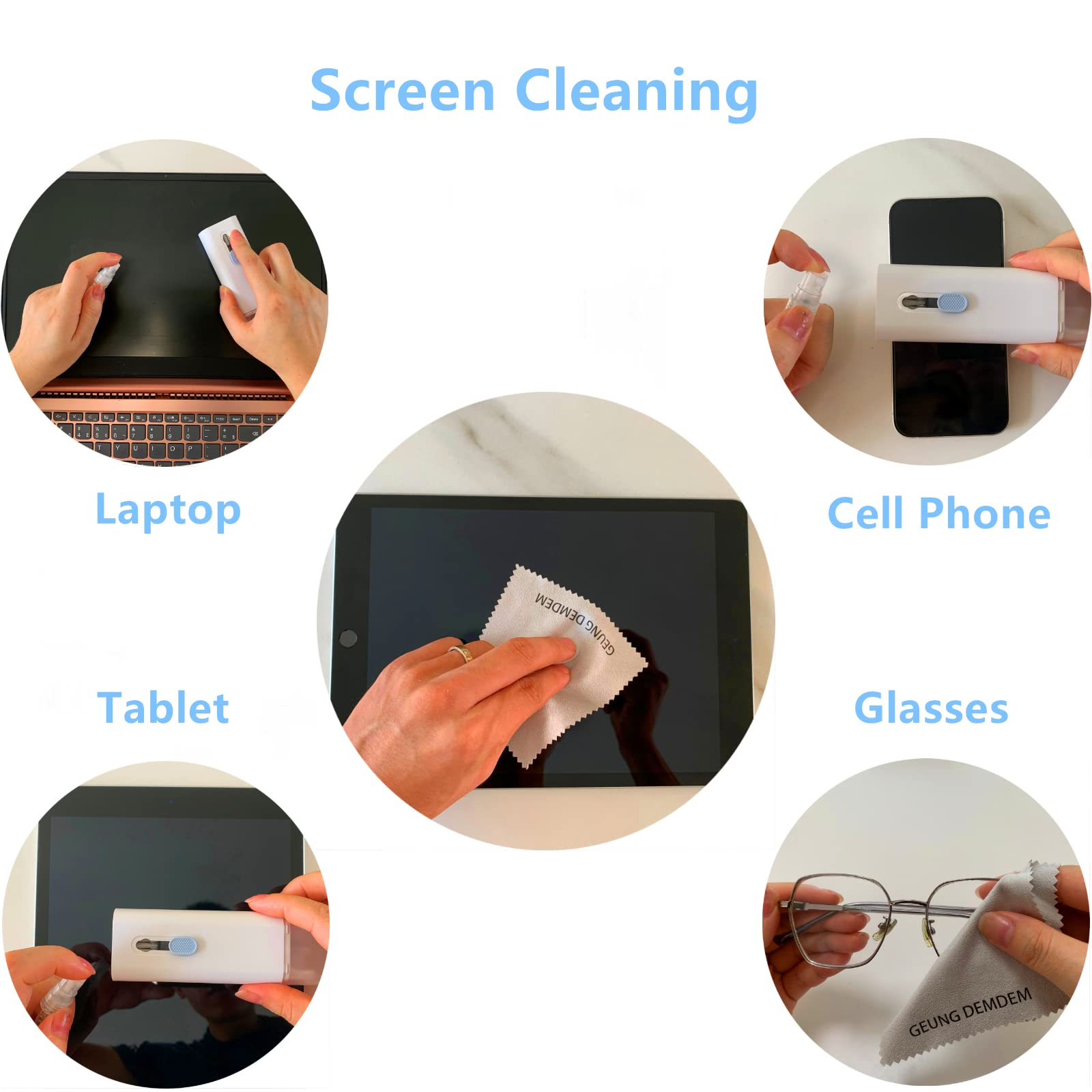 Screen Cleaning

Laptop

Cell Phone

GEUNG DEMDEM

Tablet

Glasses

GEUNG DEMDEM