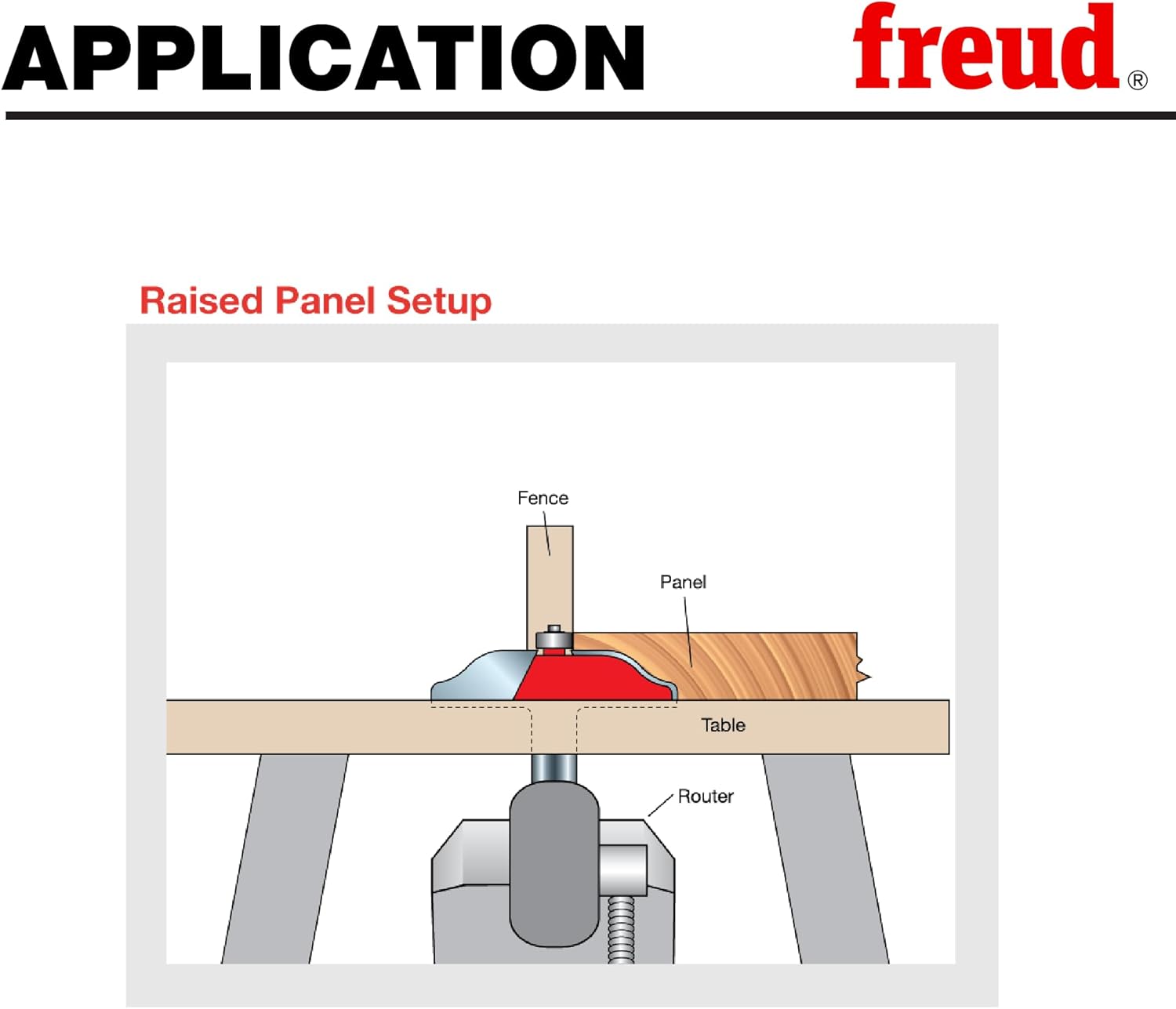 APPLICATION

freud®

Raised Panel Setup

Fence

Panel

Table

Router