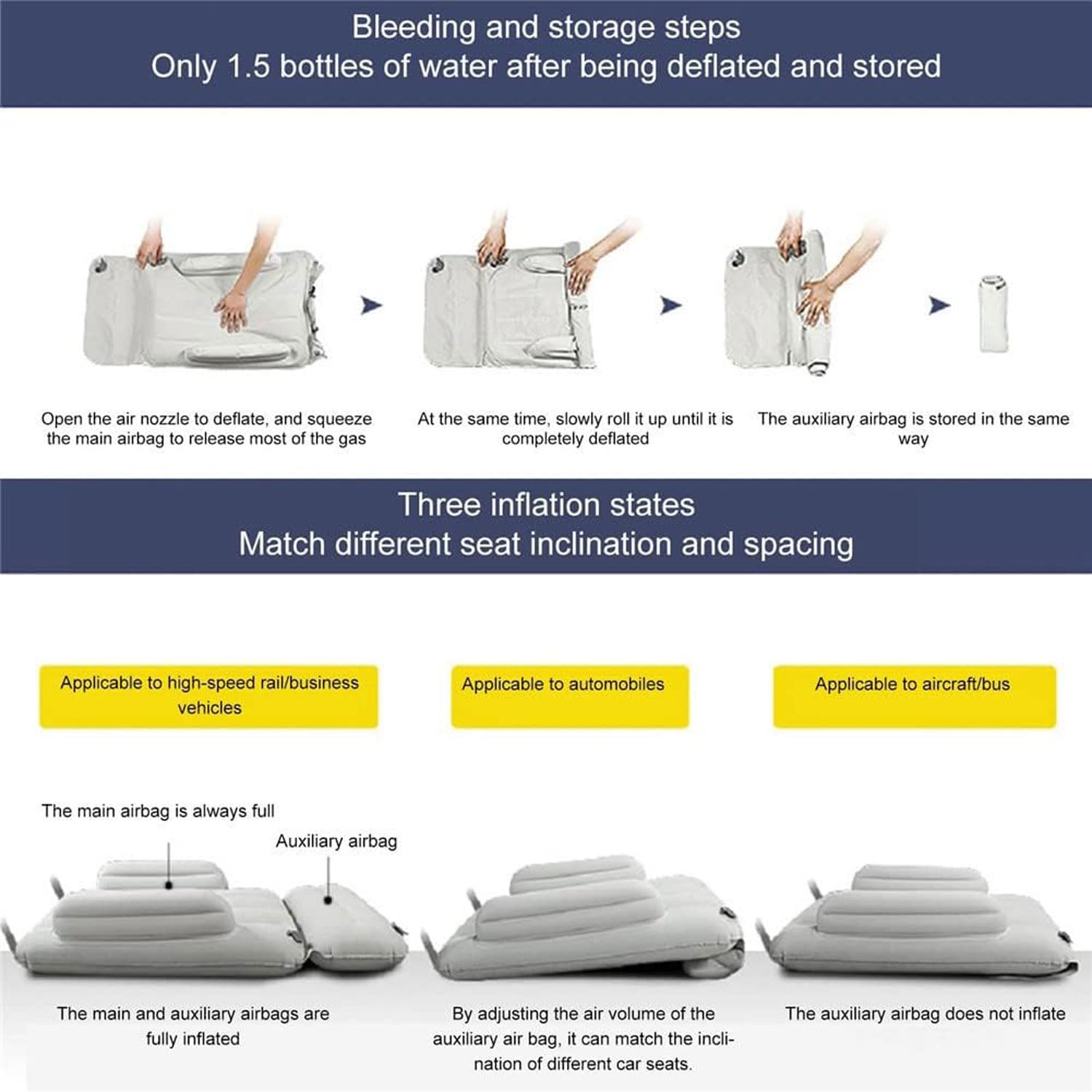 Bleeding and storage steps
Only 1.5 bottles of water after being deflated and stored

Open the air nozzle to deflate, and squeeze the main airbag to release most of the gas

At the same time, slowly roll it up until it is completely deflated

The auxiliary airbag is stored in the same way

Three inflation states
Match different seat inclination and spacing

Applicable to high-speed rail/business vehicles

Applicable to automobiles

Applicable to aircraft/bus

The main airbag is always full

Auxiliary airbag

The main and auxiliary airbags are fully inflated

By adjusting the air volume of the auxiliary air bag, it can match the inclination of different car seats.

The auxiliary airbag does not inflate