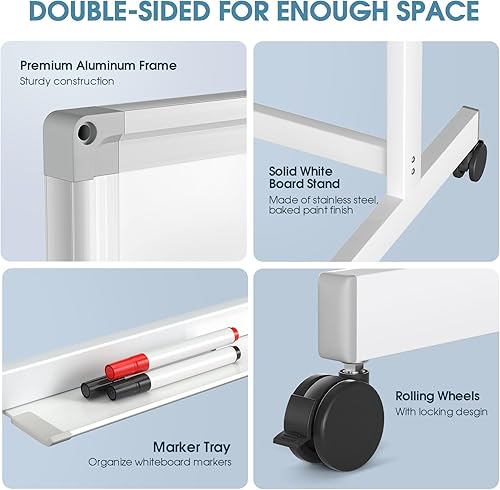 DOUBLE-SIDED FOR ENOUGH SPACE

Premium Aluminum Frame
Sturdy construction

Solid White Board Stand
Made of stainless steel, baked paint finish

Marker Tray
Organize whiteboard markers

Rolling Wheels
With locking desgin