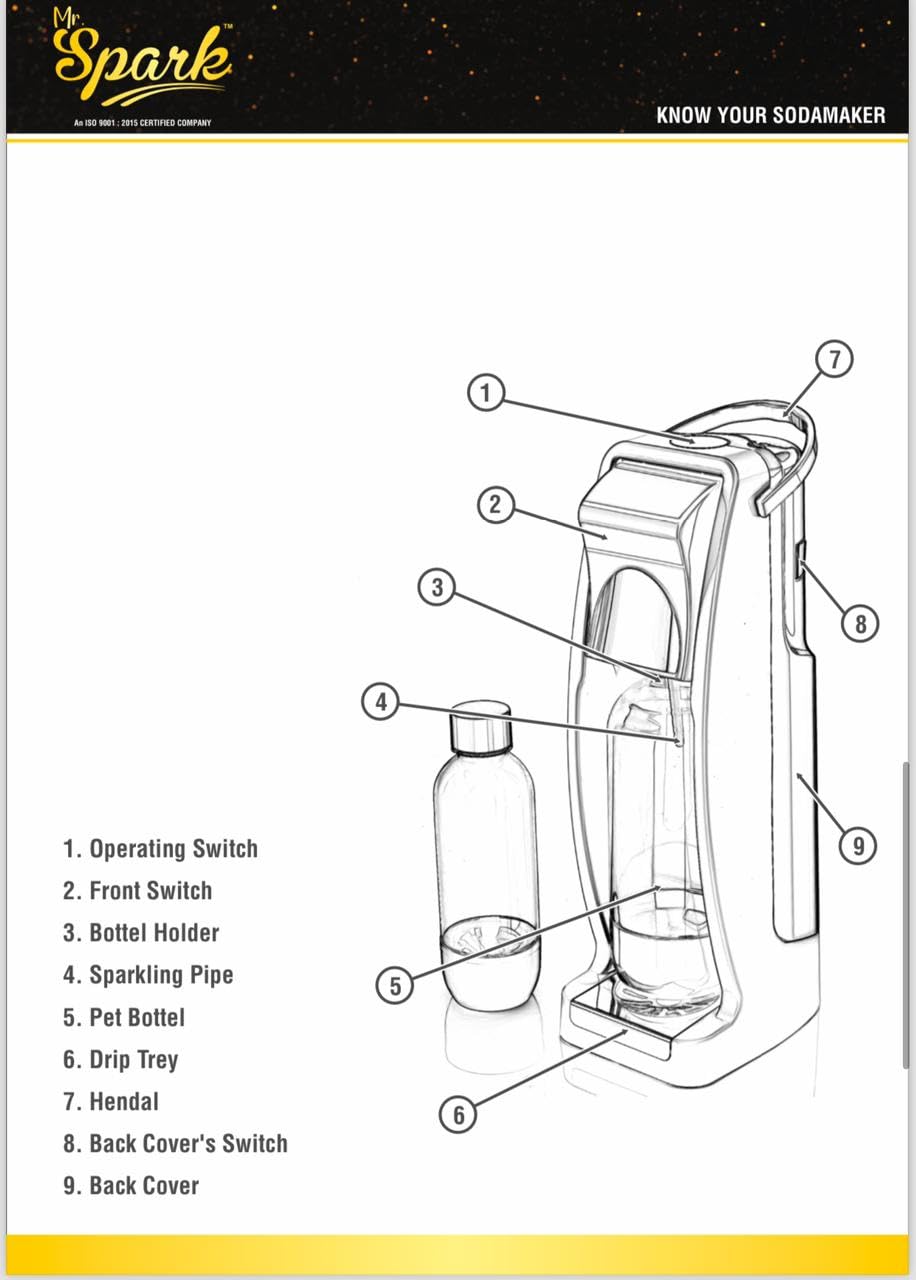 Mr. Spark™
An ISO 9001 : 2015 CERTIFIED COMPANY

KNOW YOUR SODAMAKER

1
2
3
4
5
6
7
8
9

1. Operating Switch
2. Front Switch
3. Bottel Holder
4. Sparkling Pipe
5. Pet Bottel
6. Drip Trey
7. Hendal
8. Back Cover's Switch
9. Back Cover