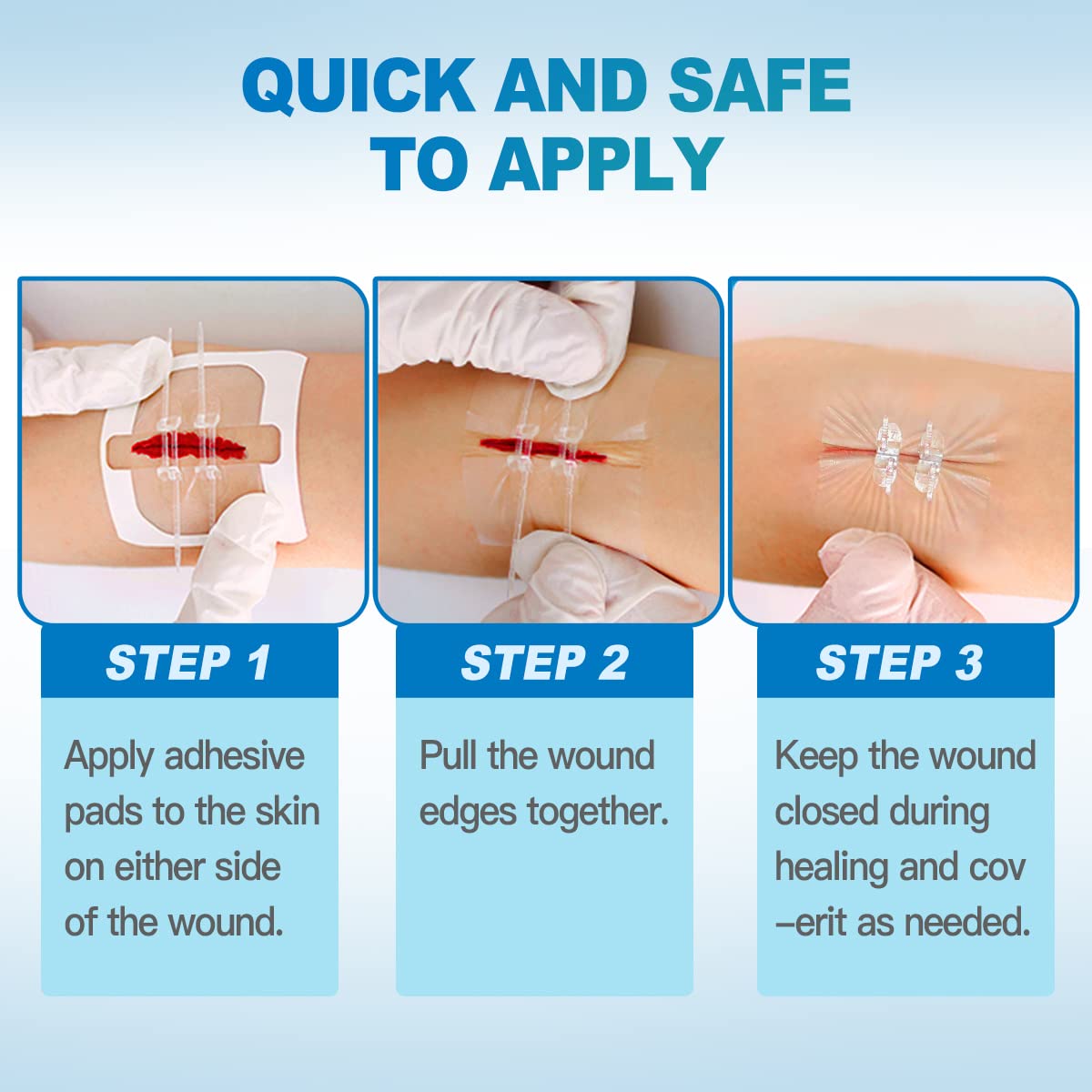 QUICK AND SAFE TO APPLY

STEP 1

Apply adhesive pads to the skin on either side of the wound.

STEP 2

Pull the wound edges together.

STEP 3

Keep the wound closed during healing and cov –erit as needed.