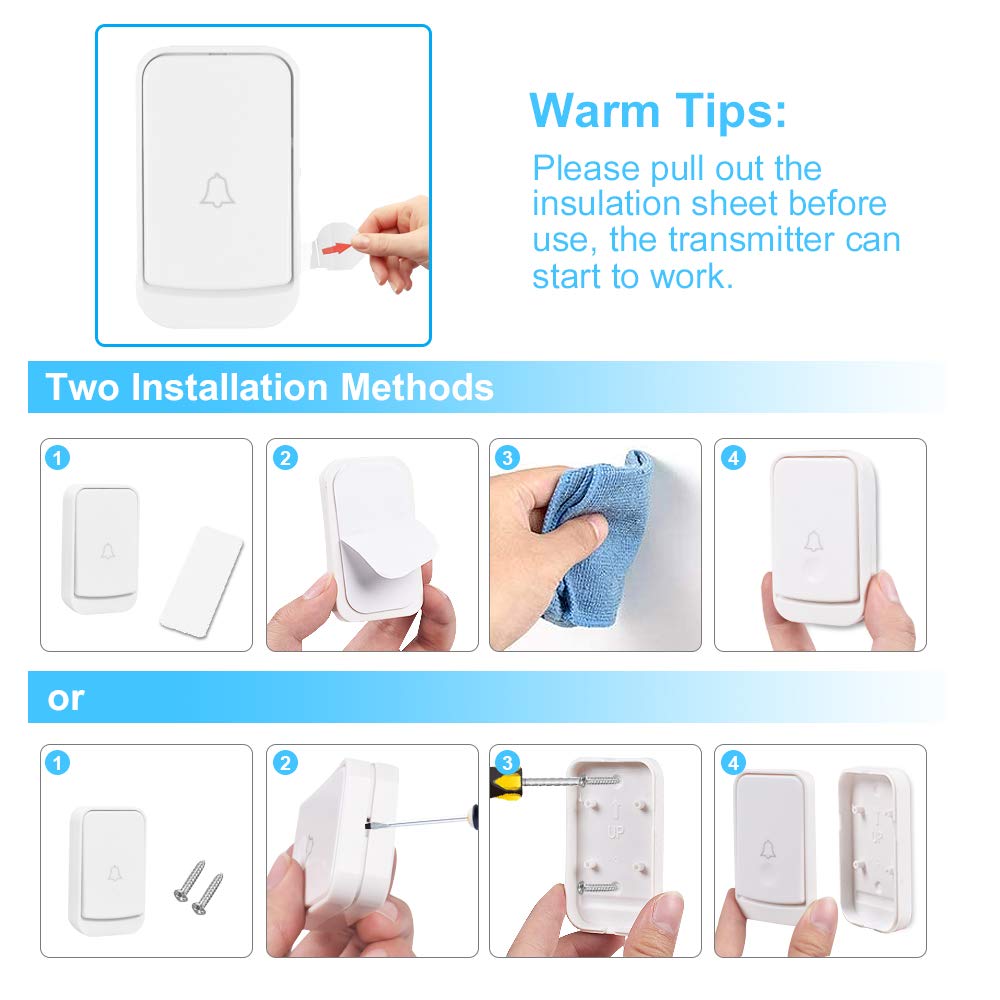 Warm Tips:
Please pull out the insulation sheet before use, the transmitter can start to work.

Two Installation Methods

1

2

3

4

or

1

2

3

UP

4

UP