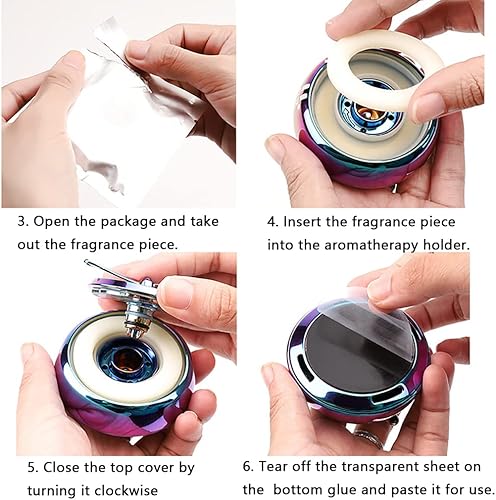 3. Open the package and take out the fragrance piece.

4. Insert the fragrance piece into the aromatherapy holder.

5. Close the top cover by turning it clockwise

6. Tear off the transparent sheet on the bottom glue and paste it for use.