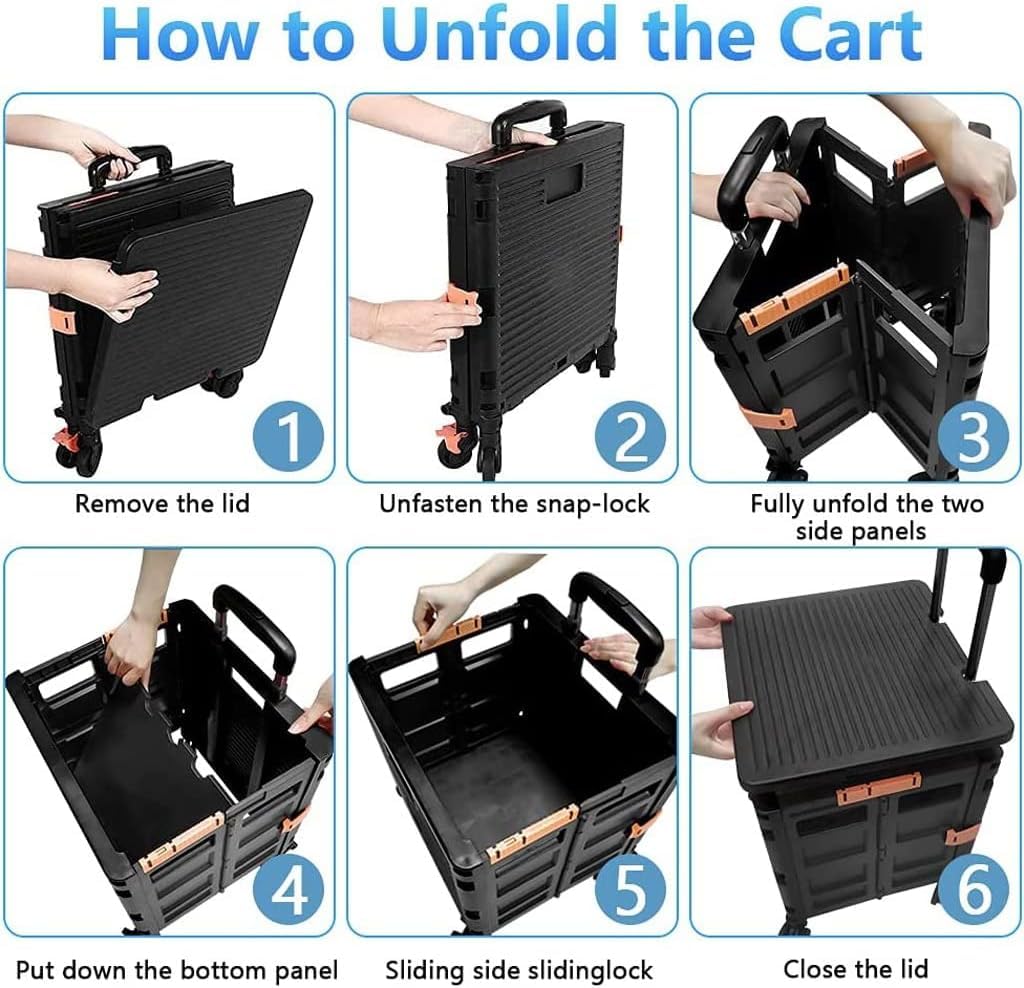 How to Unfold the Cart

1

Remove the lid

2

Unfasten the snap-lock

3

Fully unfold the two side panels

4

Put down the bottom panel

5

Sliding side slidinglock

6

Close the lid