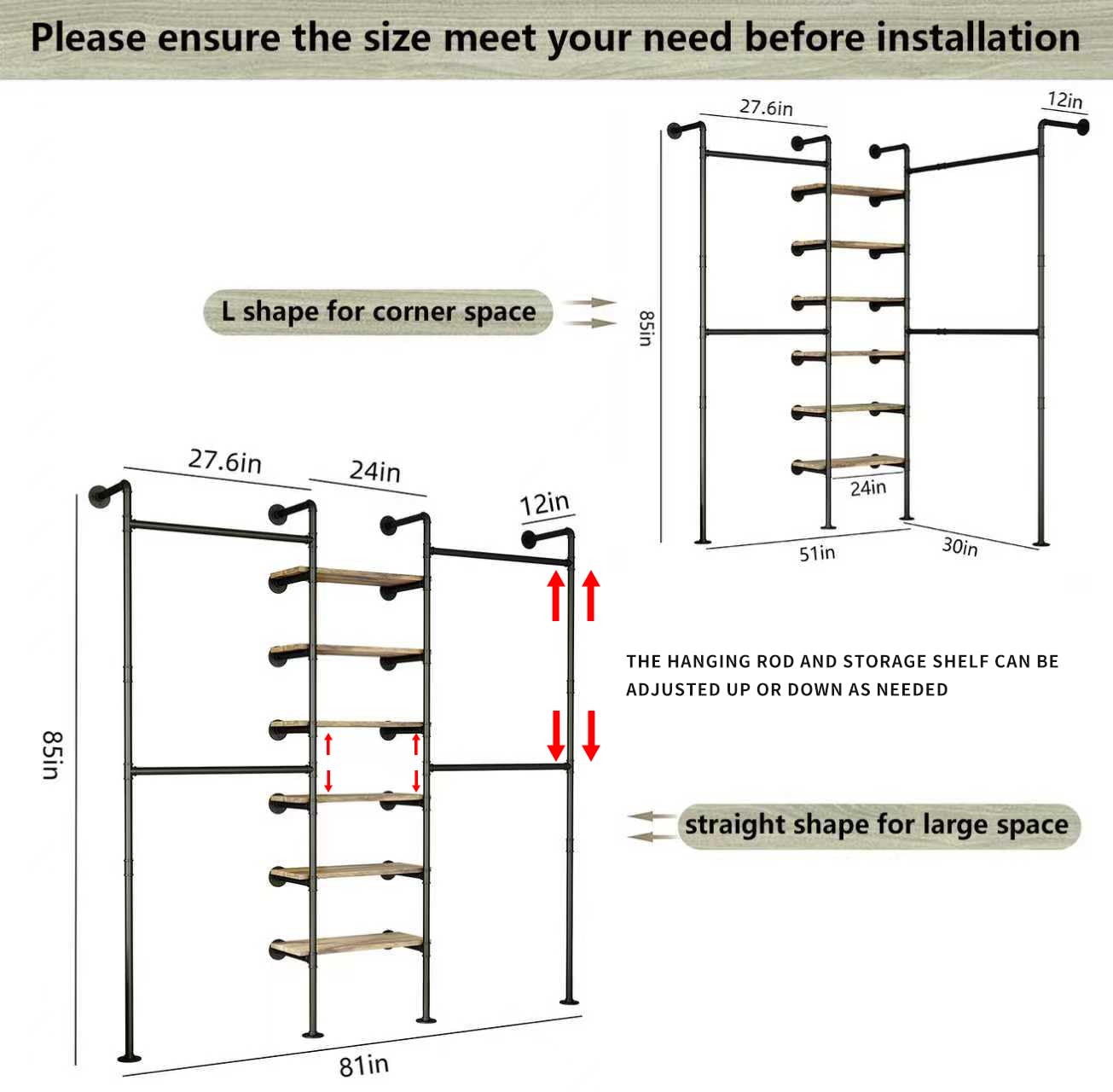 Please ensure the size meet your need before installation

27.6in

12in

L shape for corner space

85in

24in

51in

30in

27.6in

24in

12in

THE HANGING ROD AND STORAGE SHELF CAN BE ADJUSTED UP OR DOWN AS NEEDED

85in

straight shape for large space

81in