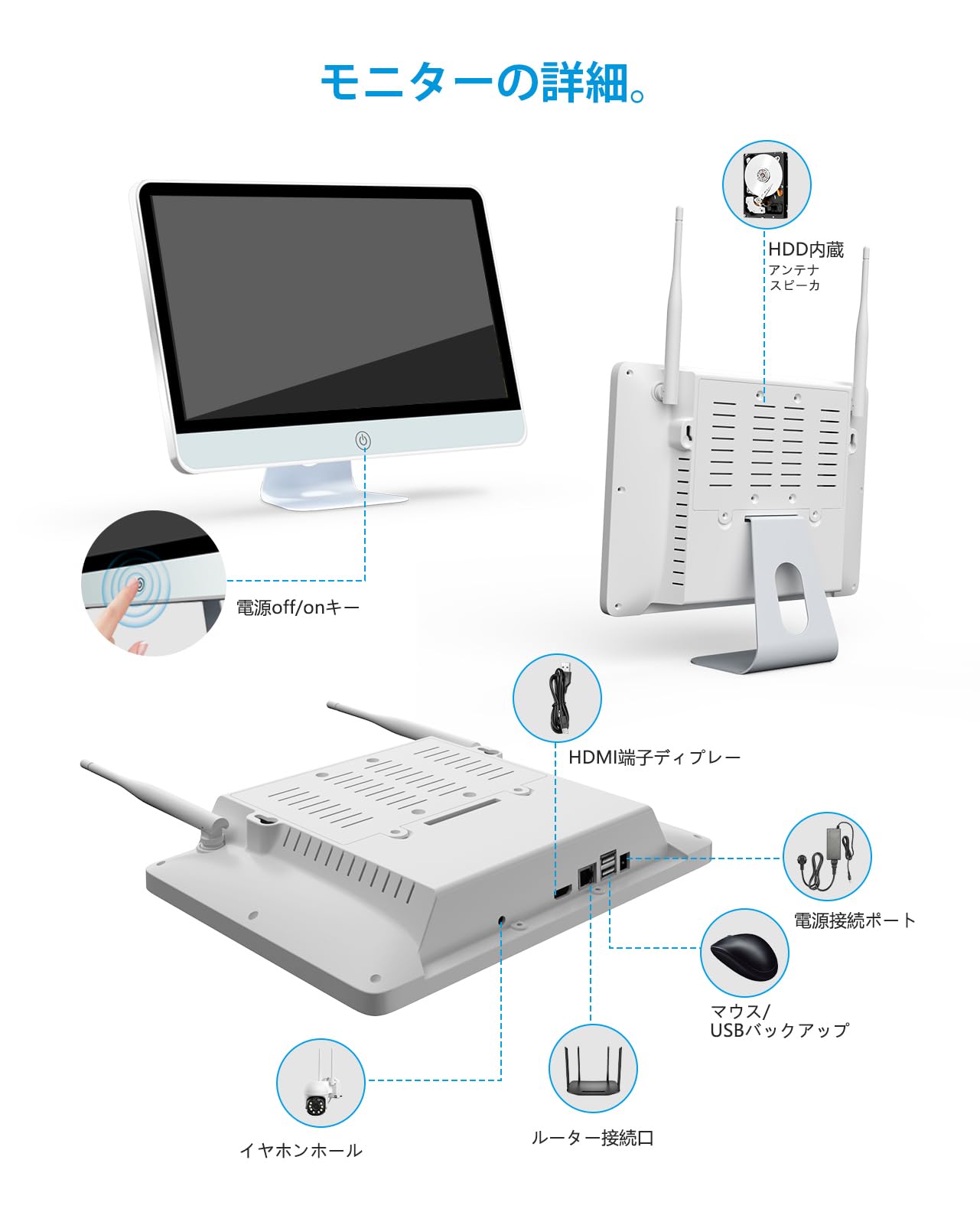 モニターの詳細。

HDD内蔵
アンテナ
スピーカ

電源off/onキー

HDMI端子ディプレー

電源接続ポート

マウス/
USBバックアップ

イヤホンホール

ルーター接続口