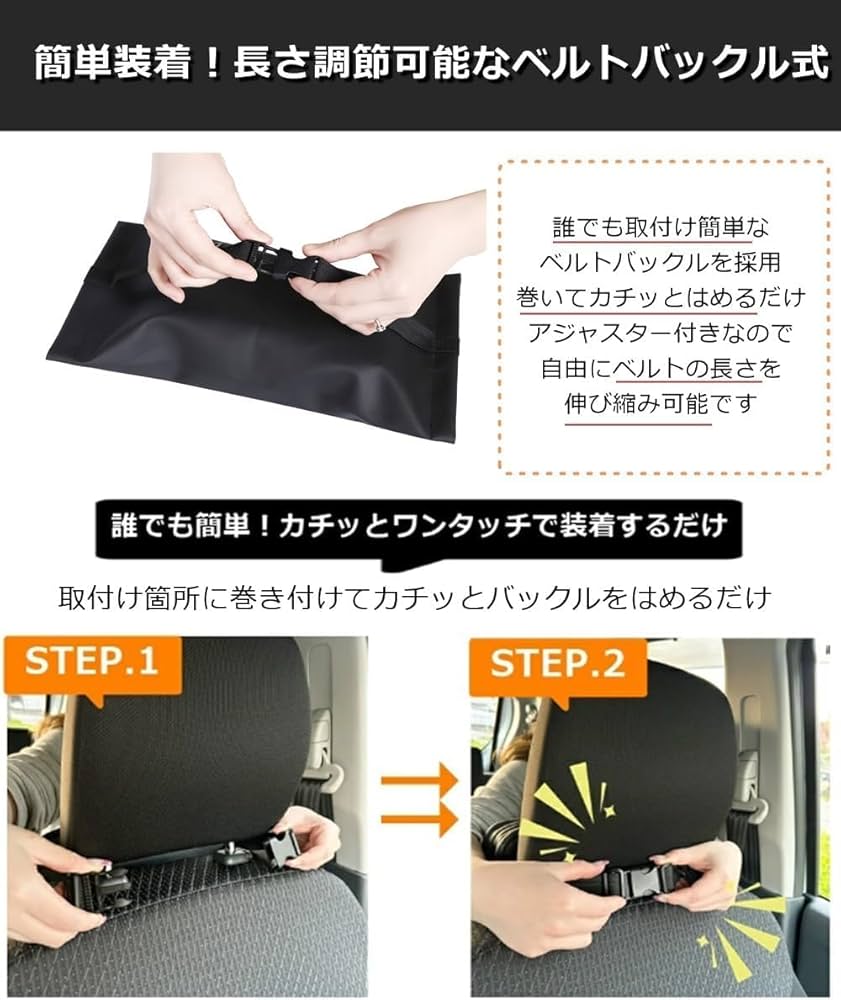 簡単装着！長さ調節可能なベルトバックル式

誰でも取付け簡単な
ベルトバックルを採用
巻いてカチッとはめるだけ
アジャスター付きなので
自由にベルトの長さを
伸び縮み可能です

誰でも簡単！カチッとワンタッチで装着するだけ

取付け箇所に巻き付けてカチッとバックルをはめるだけ

STEP.1

STEP.2