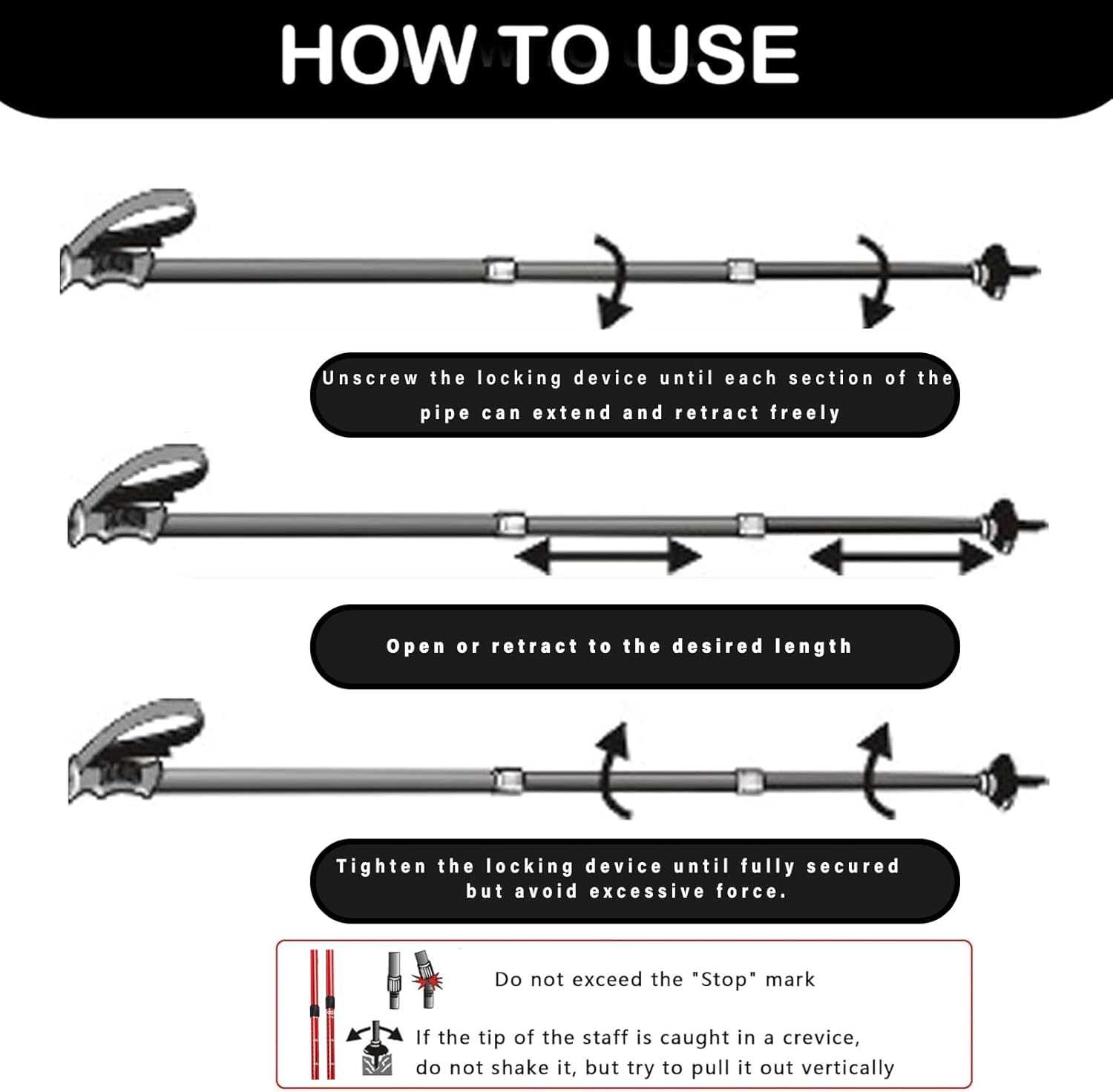 HOW TO USE

Unscrew the locking device until each section of the pipe can extend and retract freely

Open or retract to the desired length

Tighten the locking device until fully secured but avoid excessive force.

Do not exceed the "Stop" mark

If the tip of the staff is caught in a crevice, do not shake it, but try to pull it out vertically