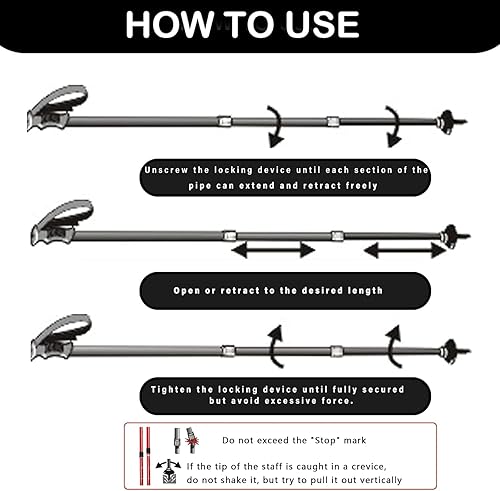 HOW TO USE

Unscrew the locking device until each section of the pipe can extend and retract freely

Open or retract to the desired length

Tighten the locking device until fully secured but avoid excessive force.

Do not exceed the "Stop" mark

If the tip of the staff is caught in a crevice, do not shake it, but try to pull it out vertically