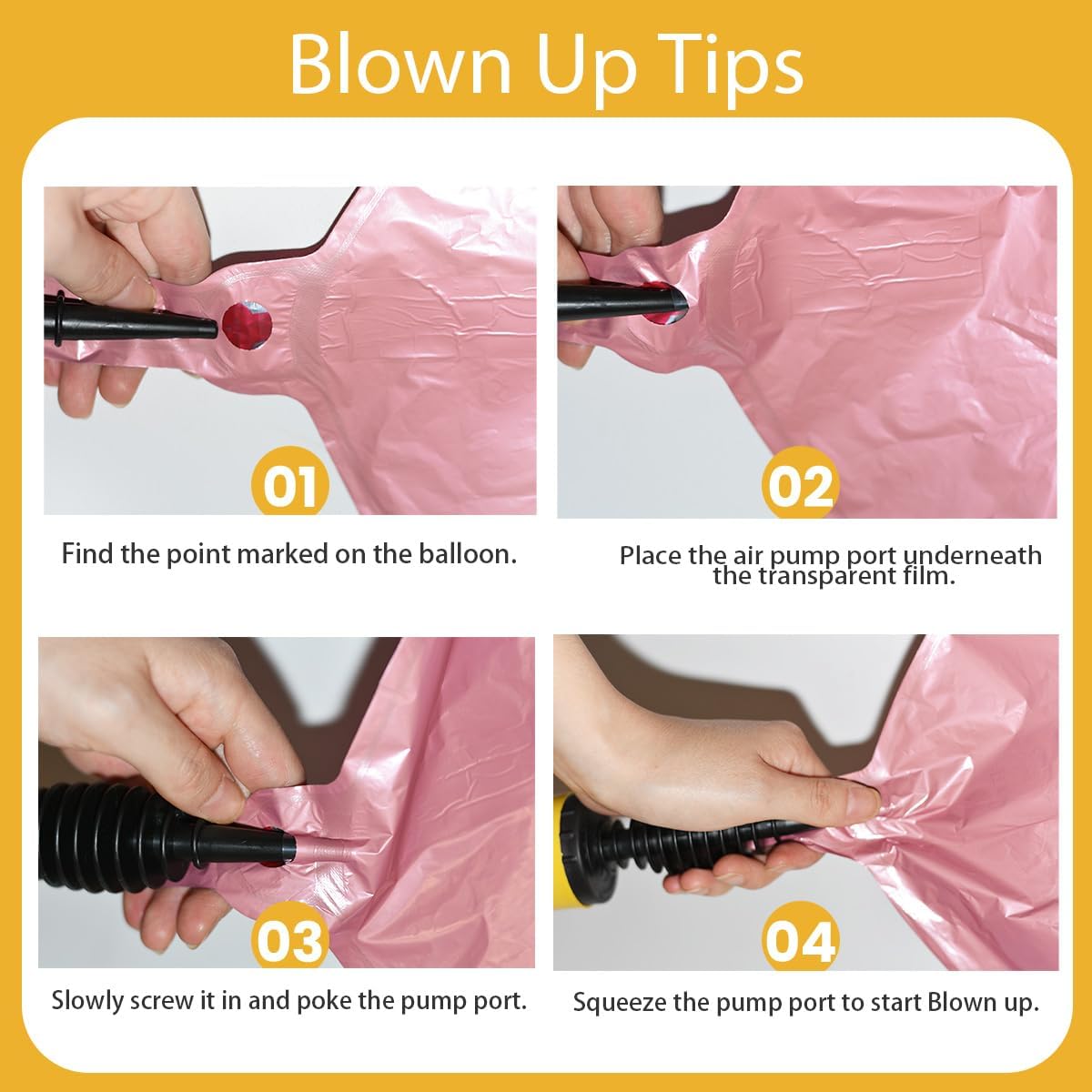 Blown Up Tips

01

Find the point marked on the balloon.

02

Place the air pump port underneath the transparent film.

03

Slowly screw it in and poke the pump port.

04

Squeeze the pump port to start Blown up.