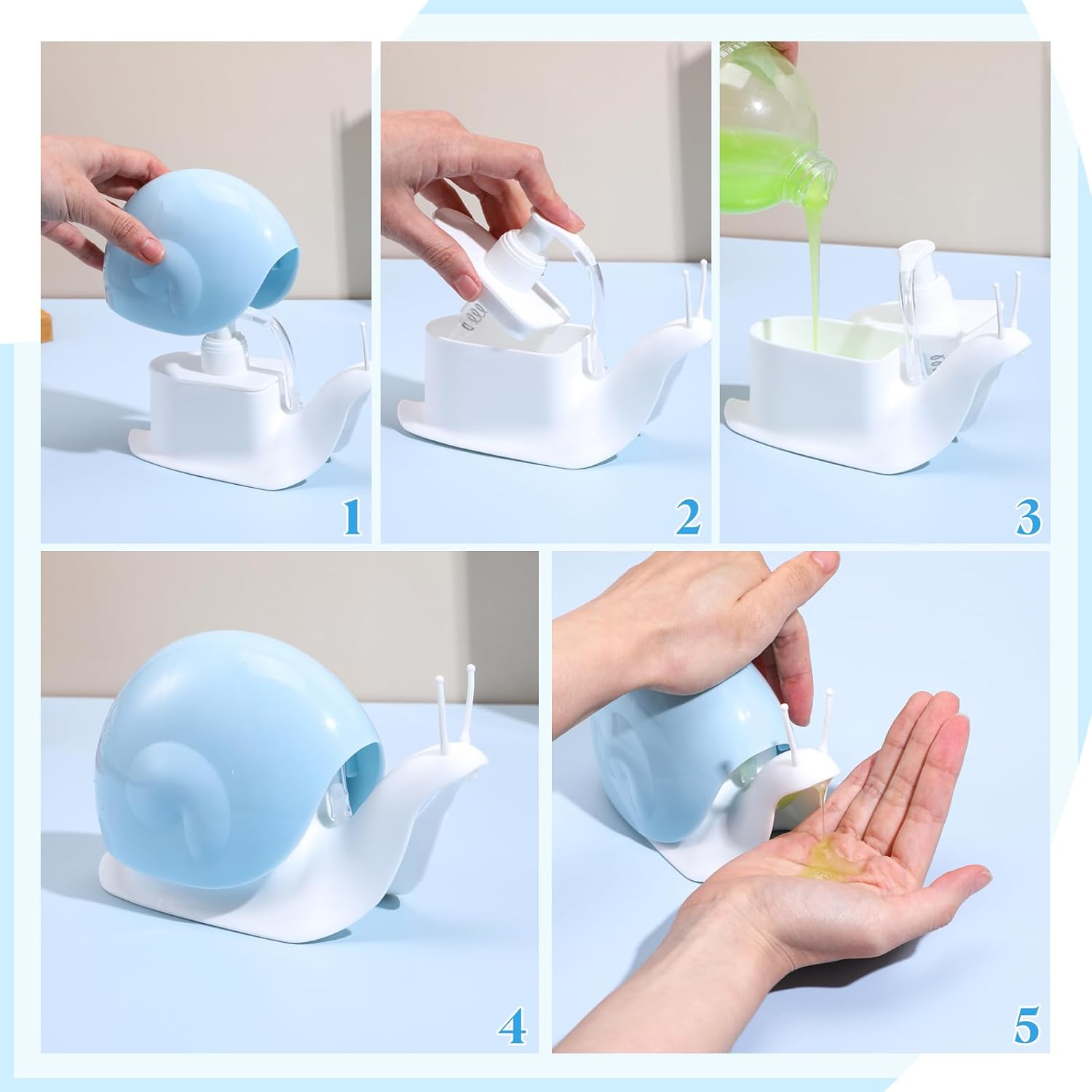 1

2

3

4

5