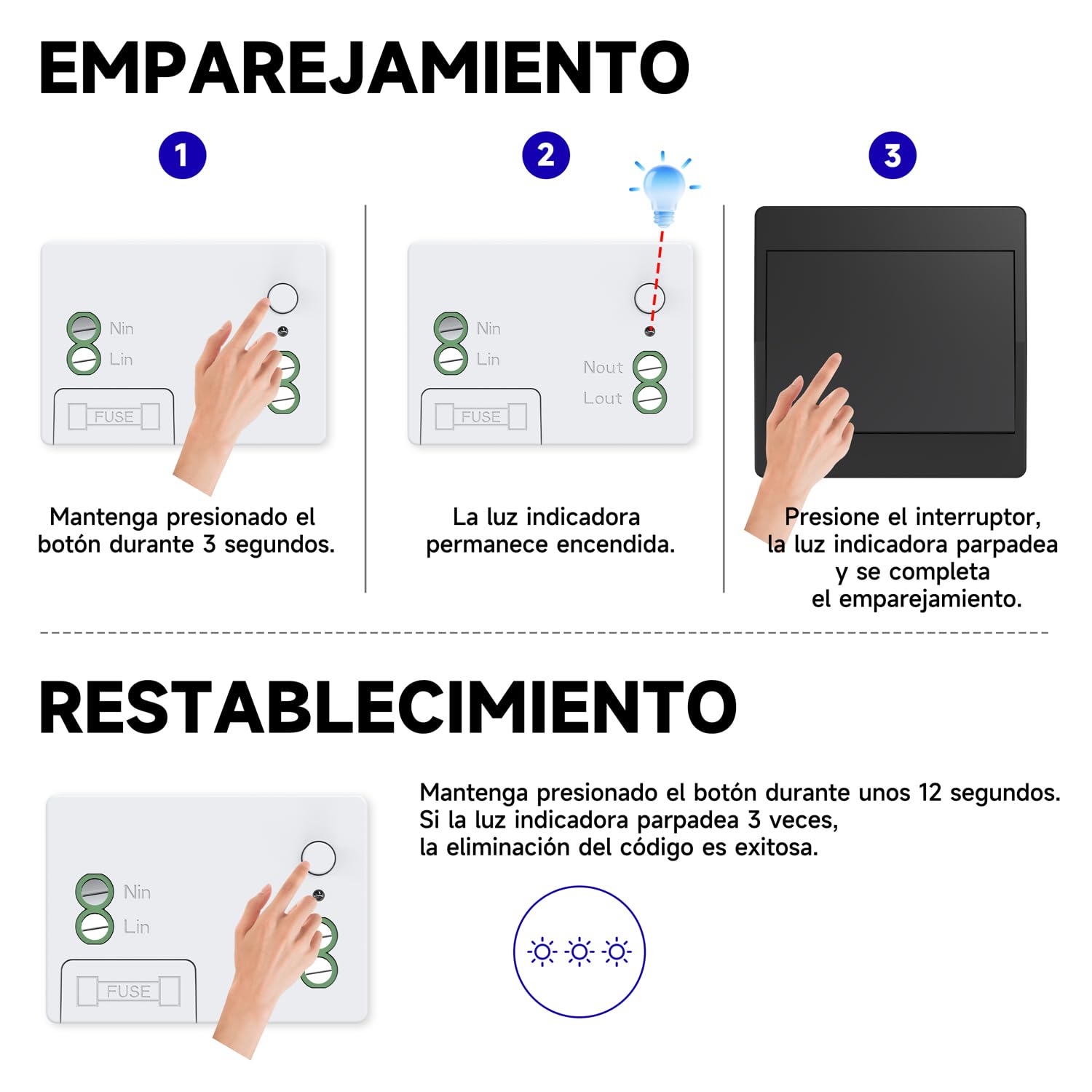 EMPAREJAMIENTO

1

Nin
Lin
FUSE

Mantenga presionado el botón durante 3 segundos.

2

Nin
Lin
Nout
Lout
FUSE

La luz indicadora permanece encendida.

3

Presione el interruptor, la luz indicadora parpadea y se completa el emparejamiento.

RESTABLECIMIENTO

Nin
Lin
FUSE

Mantenga presionado el botón durante unos 12 segundos.
Si la luz indicadora parpadea 3 veces,
la eliminación del código es exitosa.