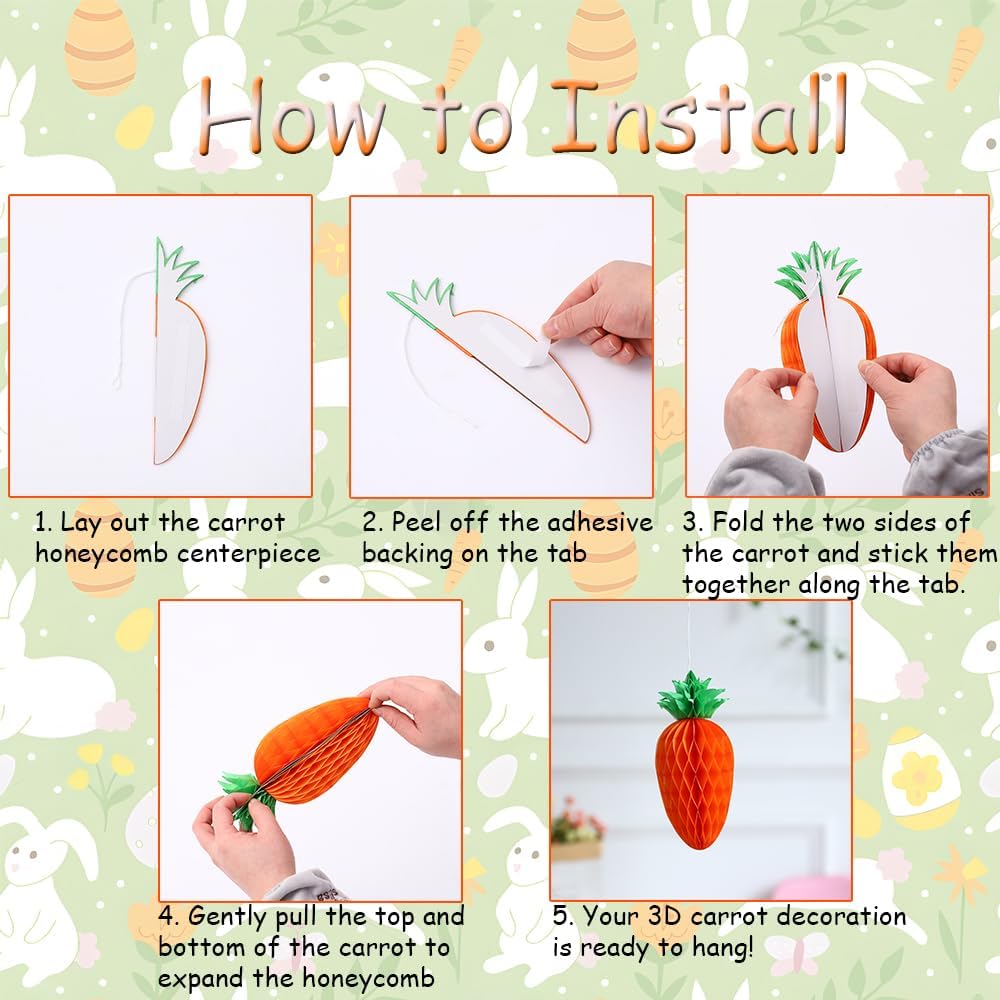 How to Install

1. Lay out the carrot honeycomb centerpiece

2. Peel off the adhesive backing on the tab

3. Fold the two sides of the carrot and stick them together along the tab.

4. Gently pull the top and bottom of the carrot to expand the honeycomb

5. Your 3D carrot decoration is ready to hang!