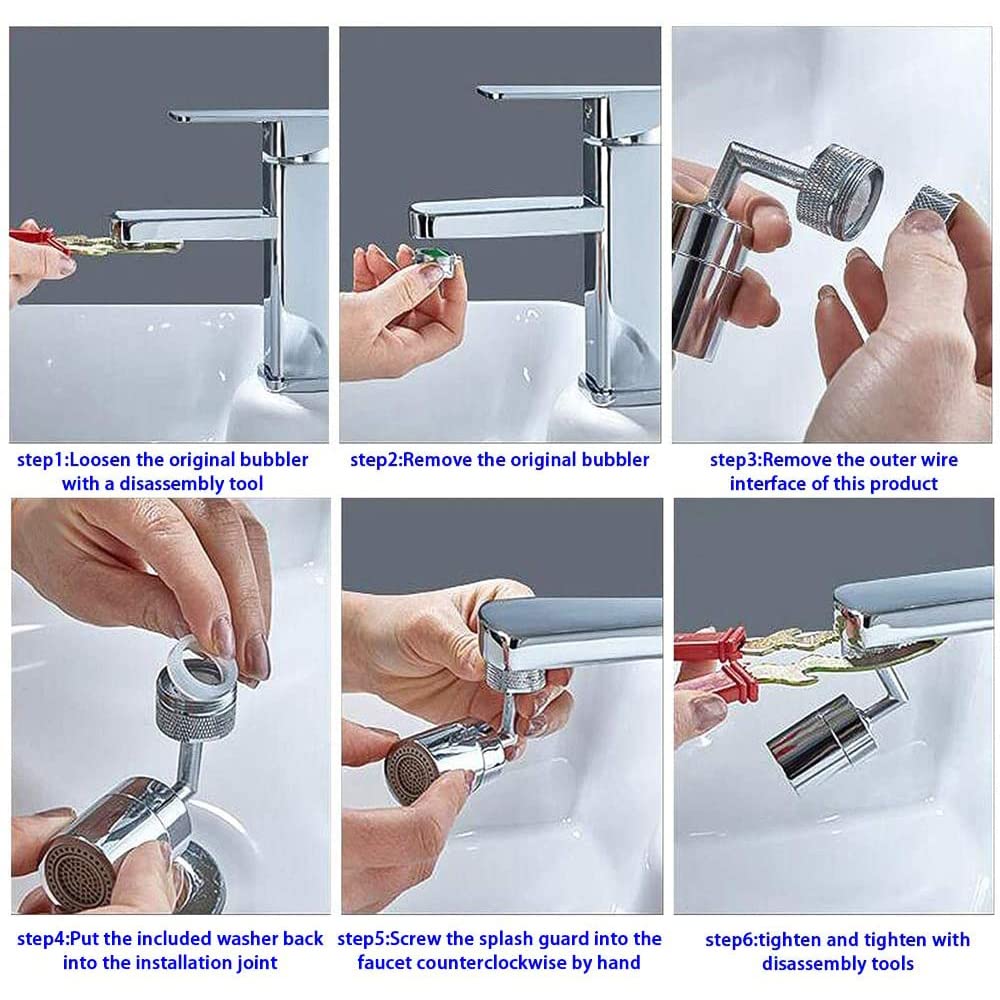 step1:Loosen the original bubbler with a disassembly tool

step2:Remove the original bubbler

step3:Remove the outer wire interface of this product

step4:Put the included washer back into the installation joint

step5:Screw the splash guard into the faucet counterclockwise by hand

step6:tighten and tighten with disassembly tools