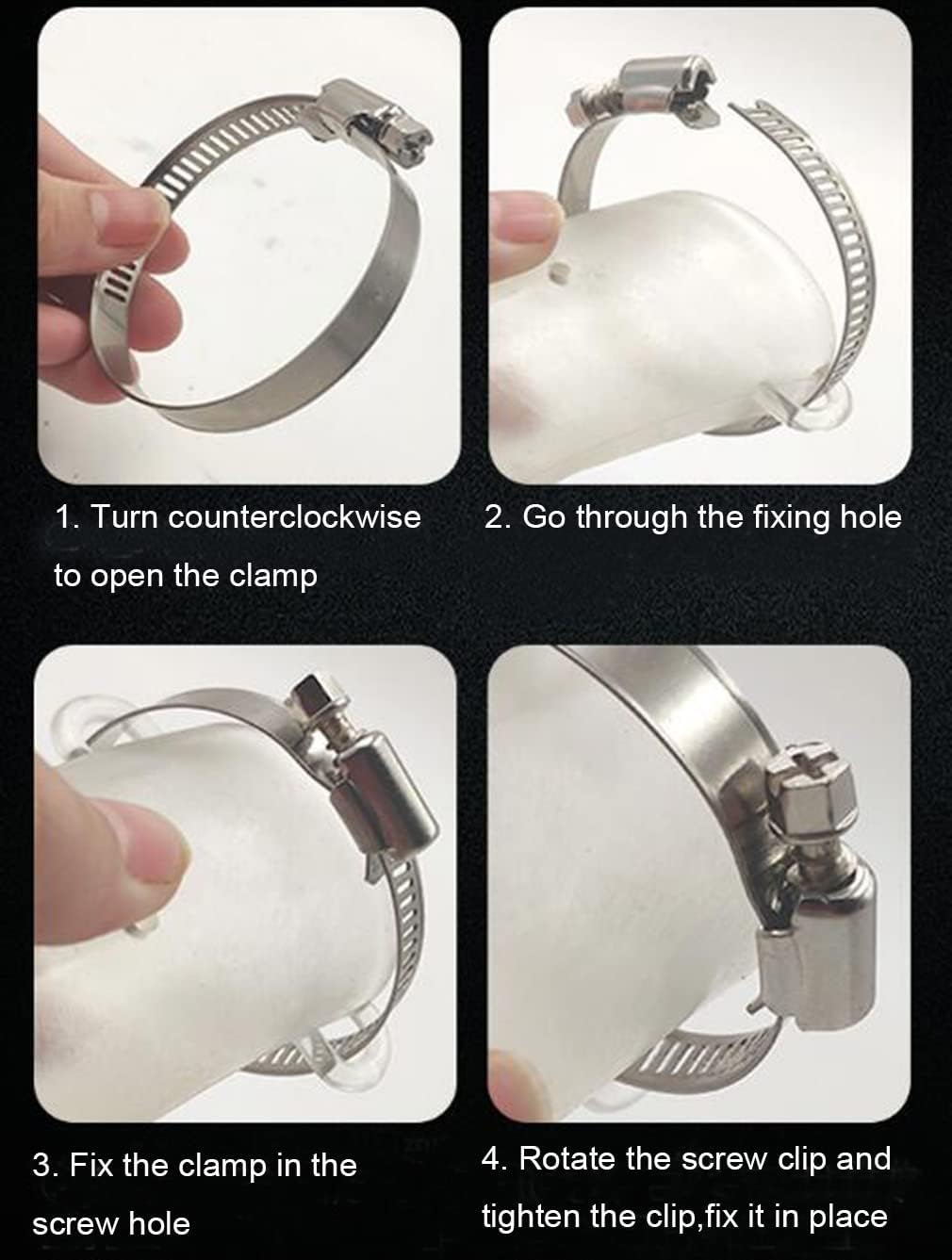 1. Turn counterclockwise to open the clamp

2. Go through the fixing hole

3. Fix the clamp in the screw hole

4. Rotate the screw clip and tighten the clip,fix it in place