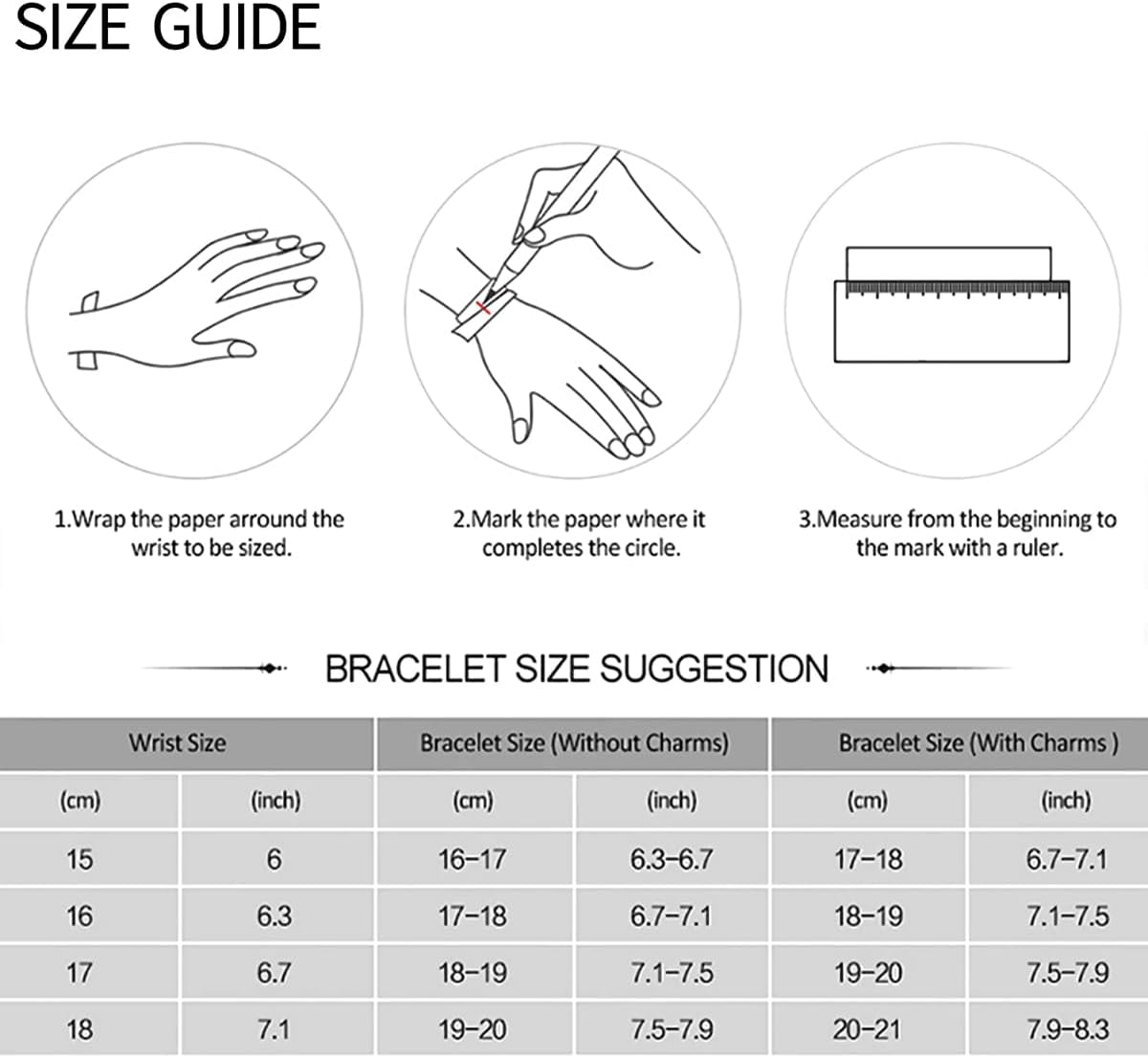 SIZE GUIDE

1.Wrap the paper arround the wrist to be sized.

2.Mark the paper where it completes the circle.

3.Measure from the beginning to the mark with a ruler.

BRACELET SIZE SUGGESTION

| Wrist Size | | Bracelet Size (Without Charms) | | Bracelet Size (With Charms ) | |
|---|---|---|---|---|---|
| (cm) | (inch) | (cm) | (inch) | (cm) | (inch) |
| 15 | 6 | 16–17 | 6.3–6.7 | 17–18 | 6.7–7.1 |
| 16 | 6.3 | 17–18 | 6.7–7.1 | 18–19 | 7.1–7.5 |
| 17 | 6.7 | 18–19 | 7.1–7.5 | 19–20 | 7.5–7.9 |
| 18 | 7.1 | 19–20 | 7.5–7.9 | 20–21 | 7.9–8.3 |