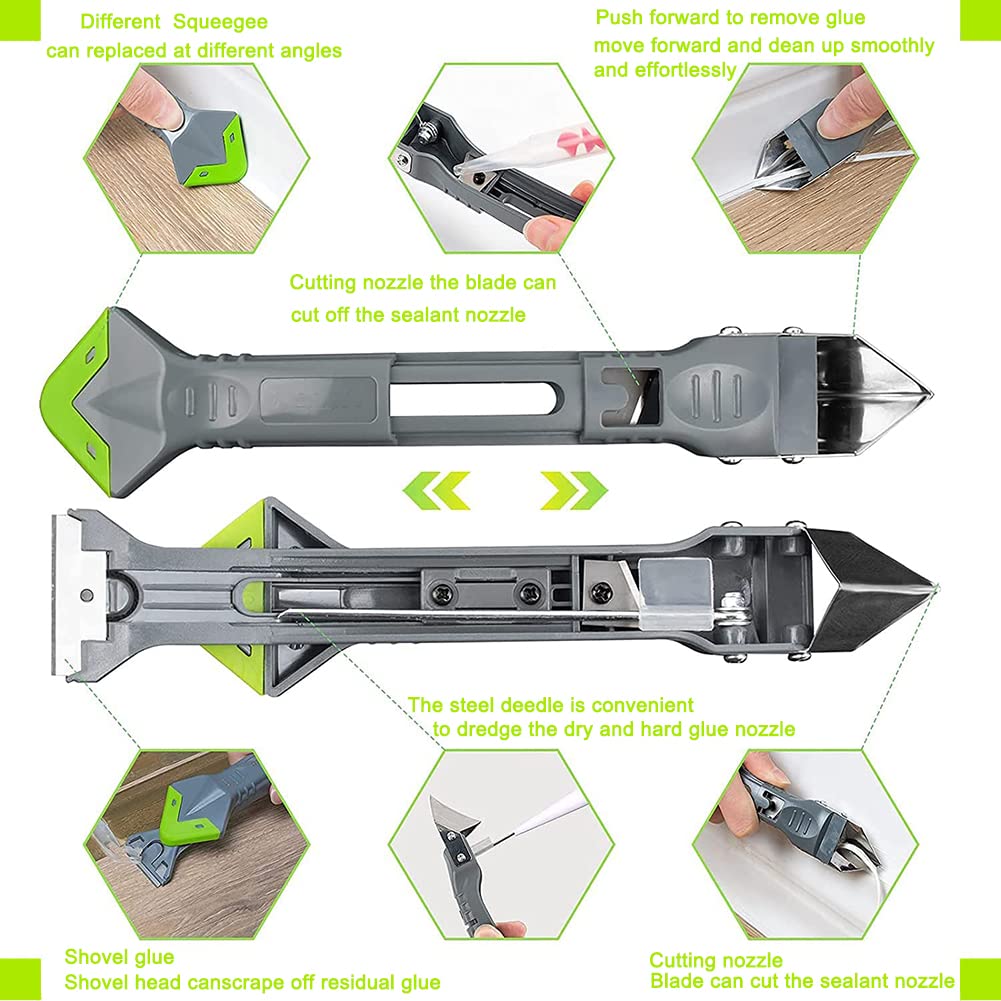 Different Squeegee
can replaced at different angles

Push forward to remove glue
move forward and dean up smoothly
and effortlessly

Cutting nozzle the blade can
cut off the sealant nozzle

The steel deedle is convenient
to dredge the dry and hard glue nozzle

Shovel glue
Shovel head canscrape off residual glue

Cutting nozzle
Blade can cut the sealant nozzle