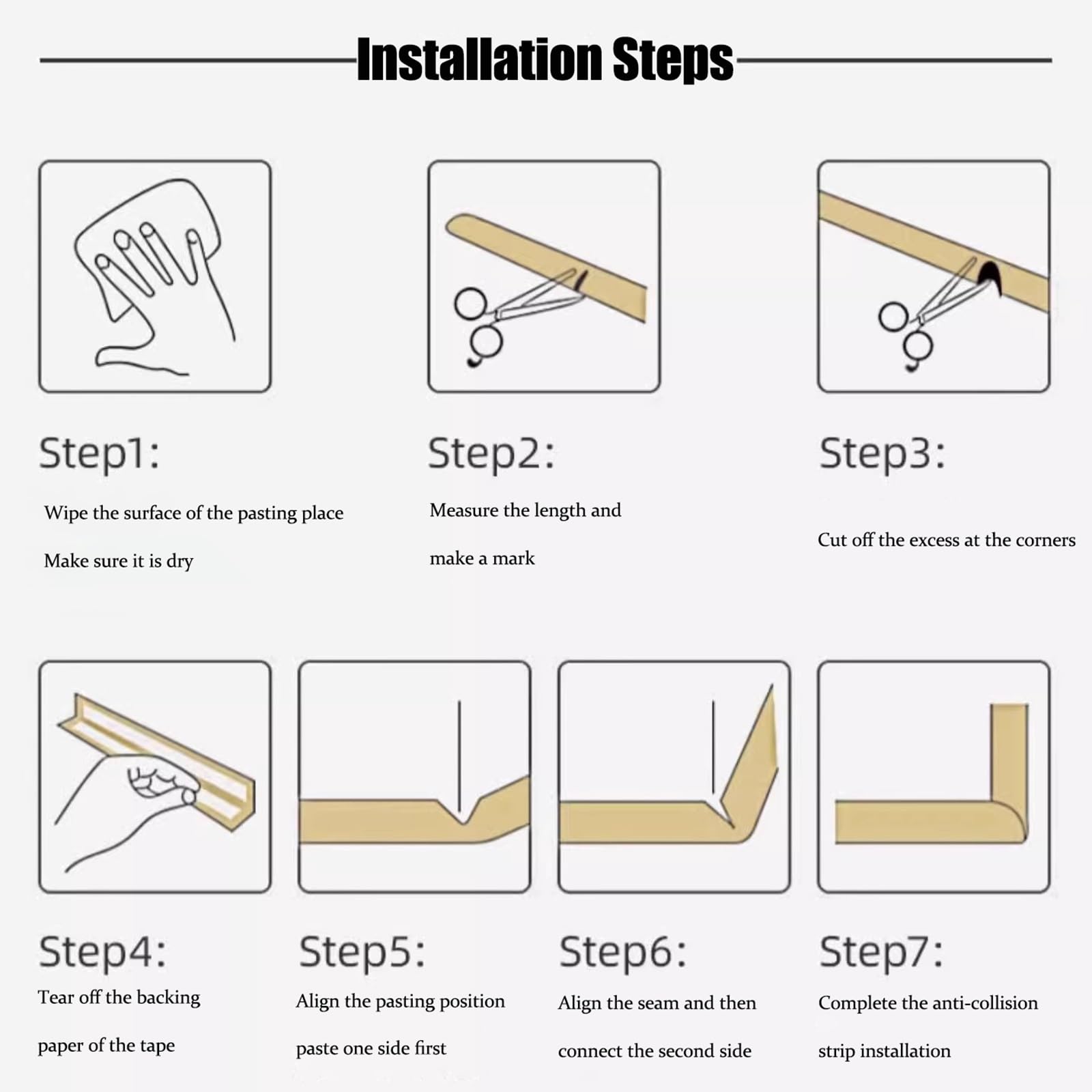 Installation Steps

Step1:

Wipe the surface of the pasting place

Make sure it is dry

Step2:

Measure the length and

make a mark

Step3:

Cut off the excess at the corners

Step4:

Tear off the backing

paper of the tape

Step5:

Align the pasting position

paste one side first

Step6:

Align the seam and then

connect the second side

Step7:

Complete the anti-collision

strip installation