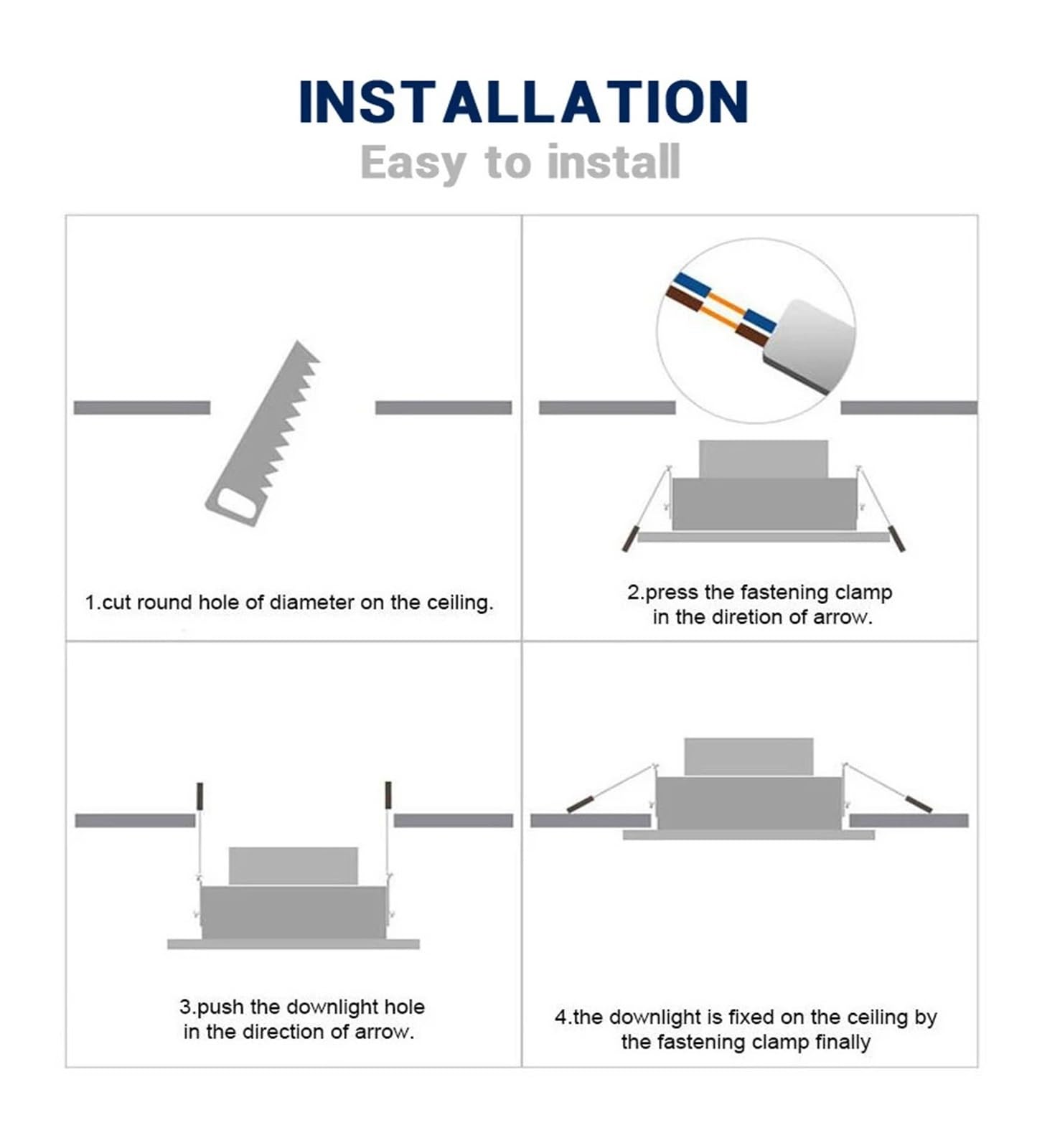 INSTALLATION

Easy to install

1.cut round hole of diameter on the ceiling.

2.press the fastening clamp in the diretion of arrow.

3.push the downlight hole in the direction of arrow.

4.the downlight is fixed on the ceiling by the fastening clamp finally