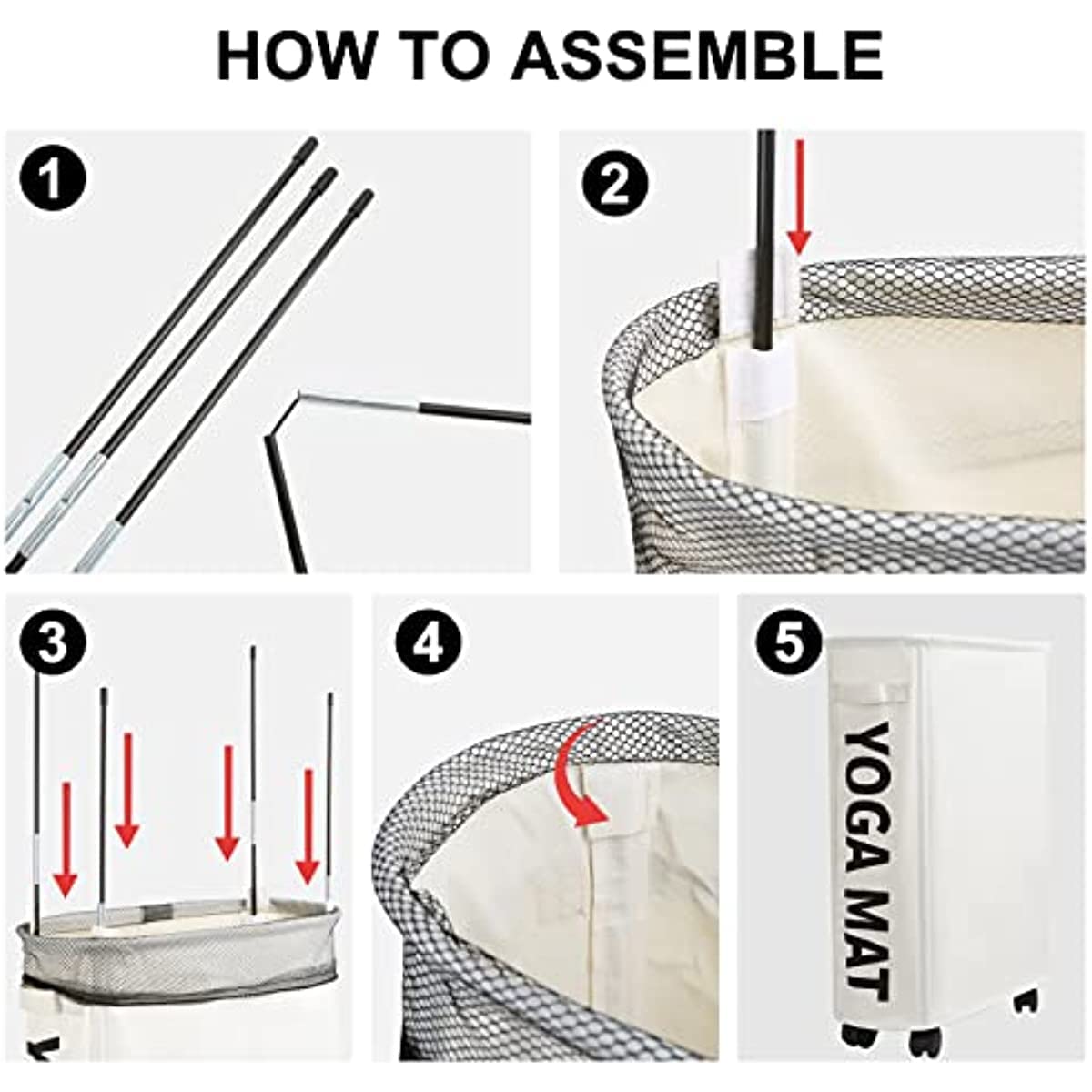 HOW TO ASSEMBLE

1

2

3

4

5

YOGA MAT