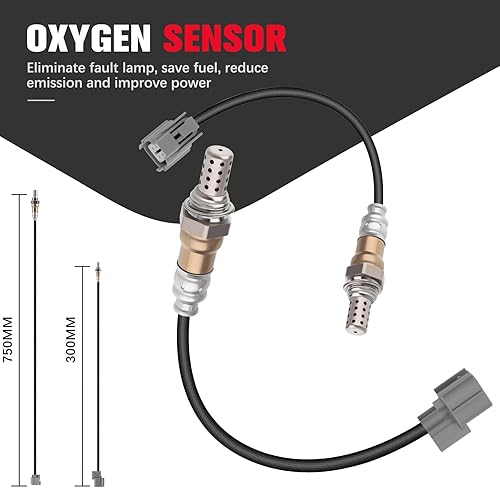 OXYGEN SENSOR

Eliminate fault lamp, save fuel, reduce emission and improve power

750MM

300MM