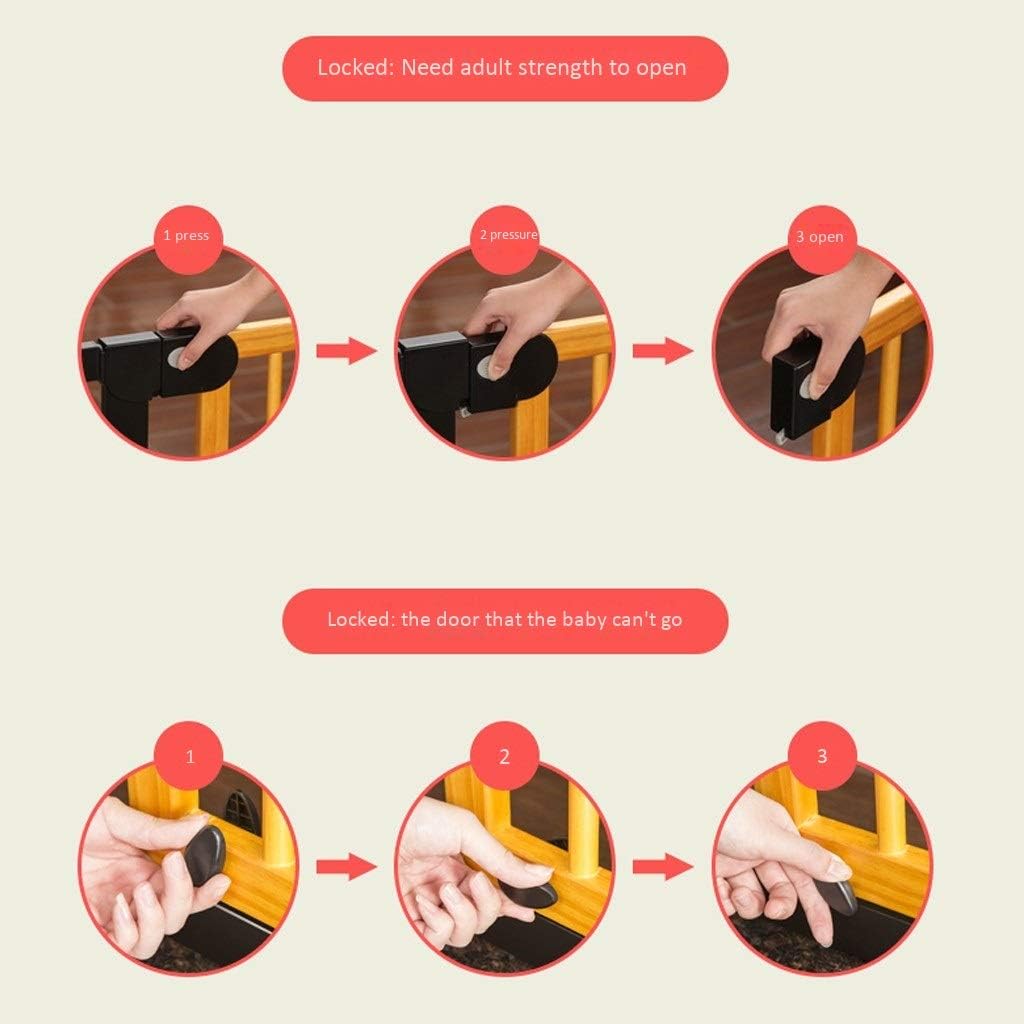 Locked: Need adult strength to open

1 press

2 pressure

3 open

Locked: the door that the baby can't go

1

2

3