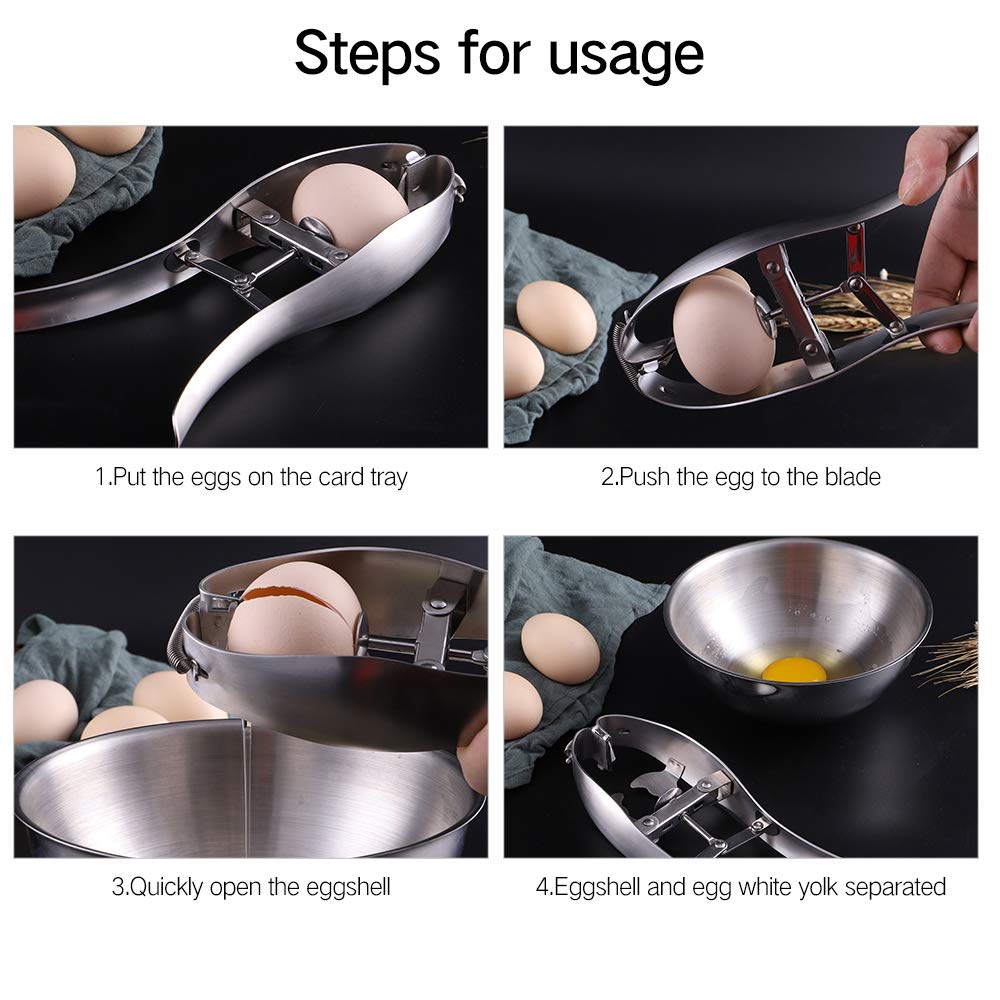 Steps for usage

1.Put the eggs on the card tray

2.Push the egg to the blade

3.Quickly open the eggshell

4.Eggshell and egg white yolk separated