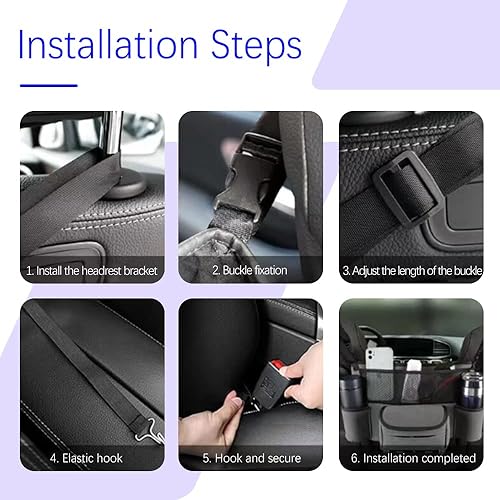 Installation Steps

1. Install the headrest bracket

2. Buckle fixation

3. Adjust the length of the buckle

4. Elastic hook

5. Hook and secure

6. Installation completed