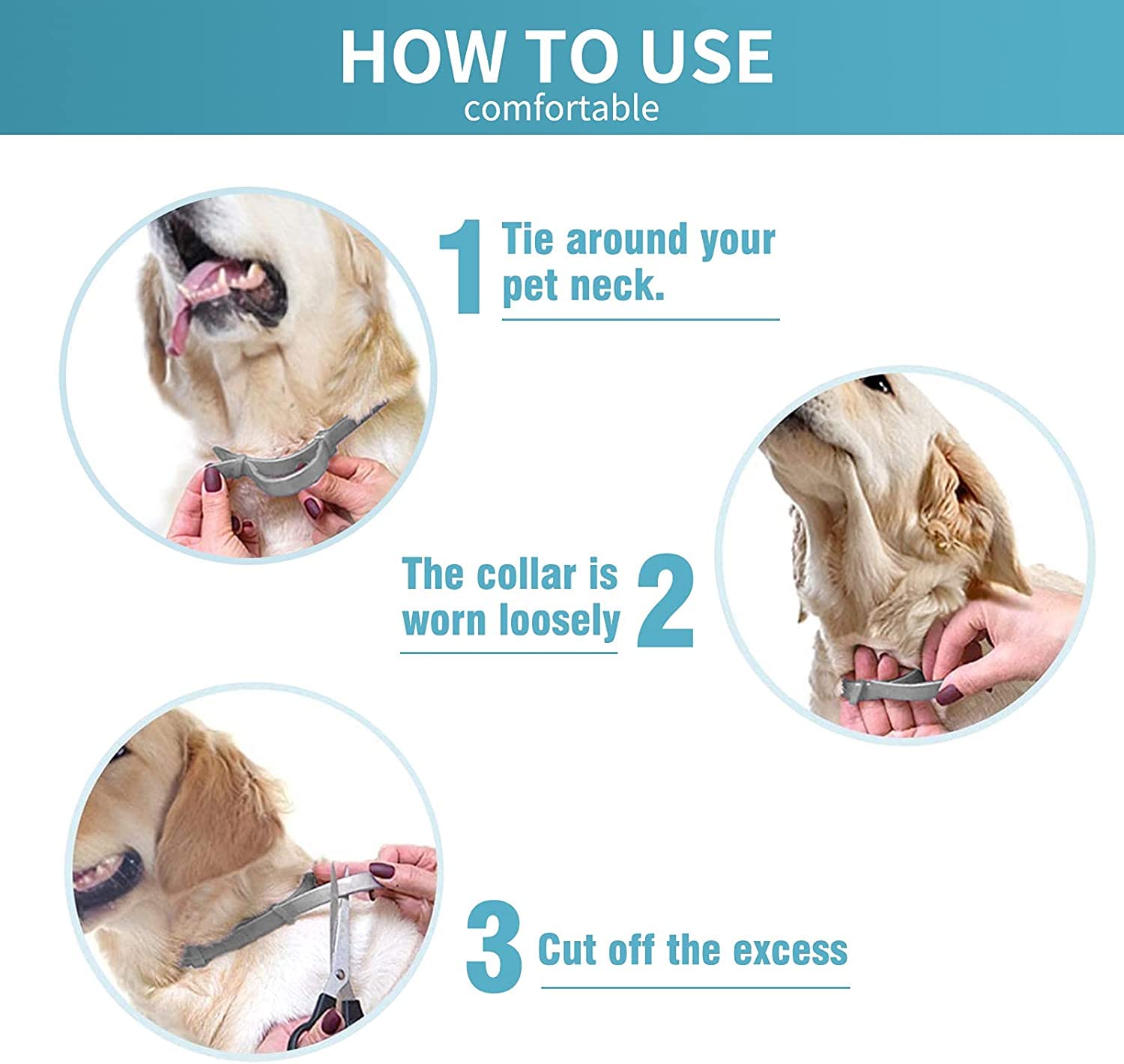 HOW TO USE
comfortable

1 Tie around your pet neck.

The collar is worn loosely 2

3 Cut off the excess