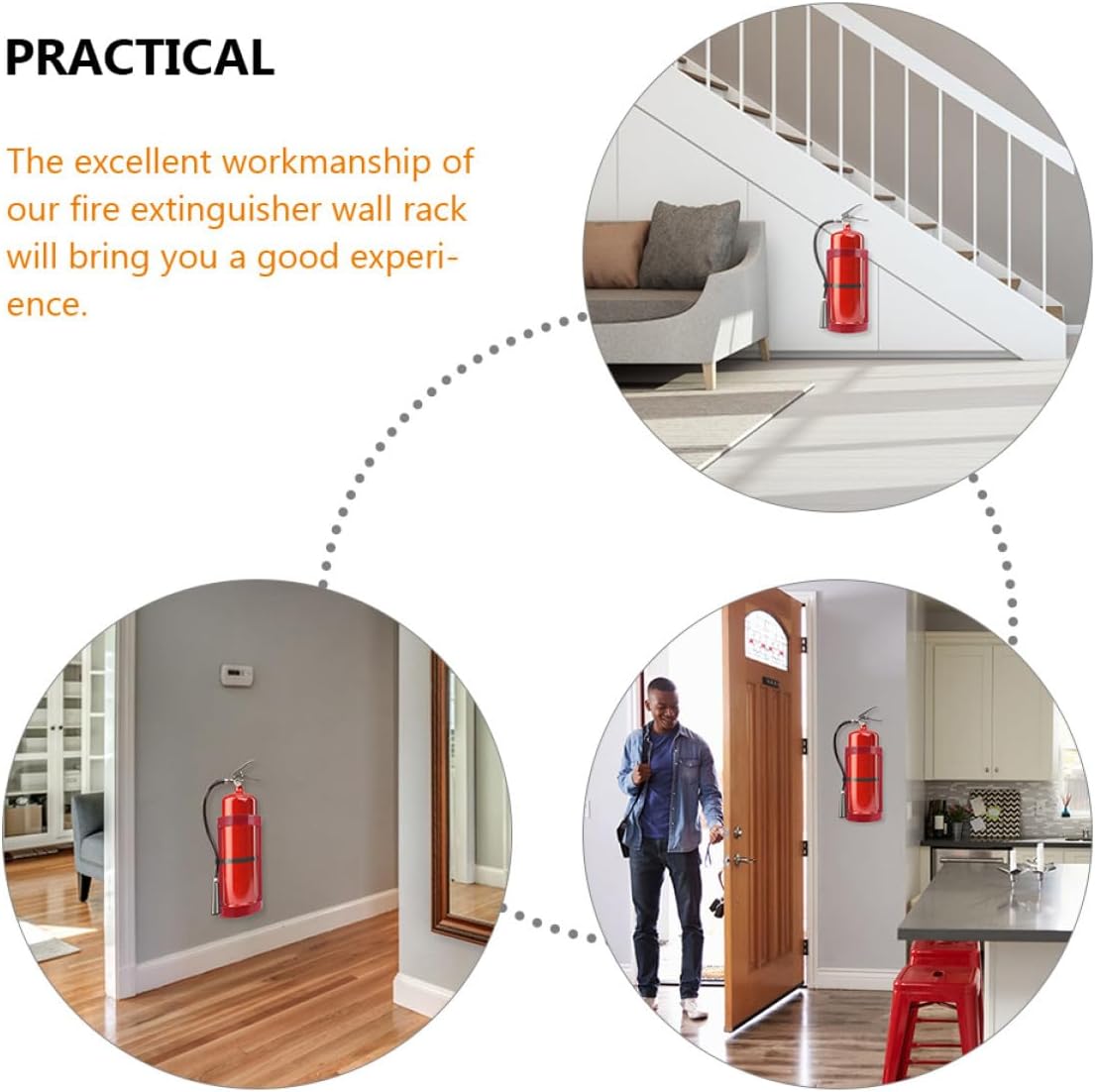 PRACTICAL

The excellent workmanship of our fire extinguisher wall rack will bring you a good experience.