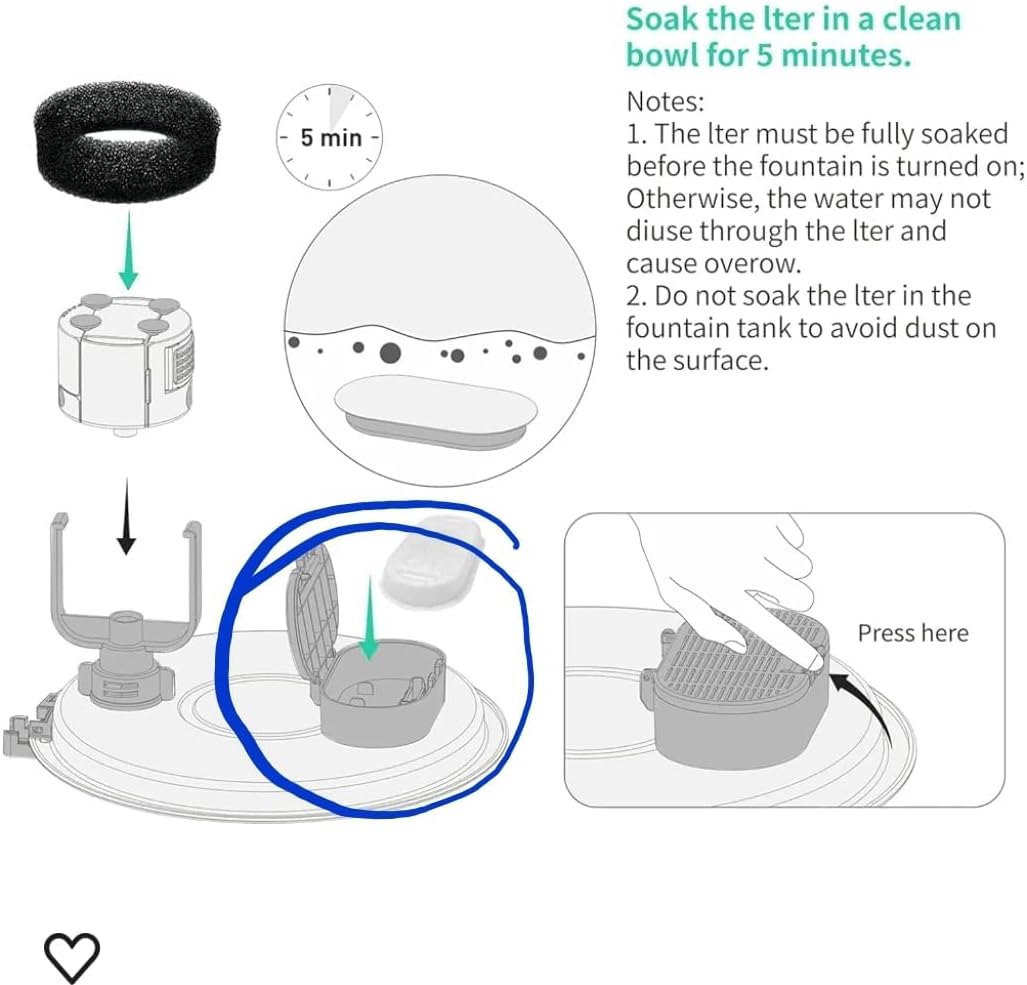 Soak the lter in a clean bowl for 5 minutes.

Notes:
1. The lter must be fully soaked before the fountain is turned on; Otherwise, the water may not diuse through the lter and cause overow.
2. Do not soak the lter in the fountain tank to avoid dust on the surface.

5 min

Press here