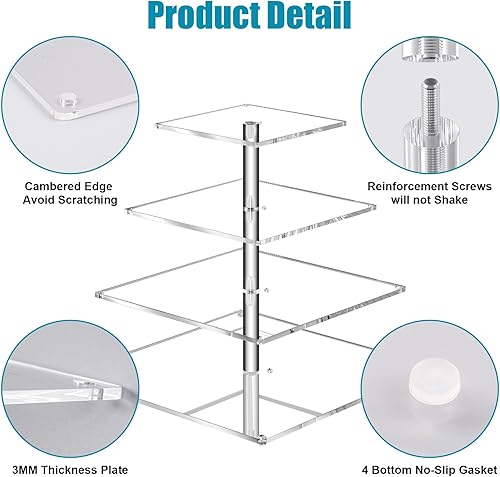 Product Detail

Cambered Edge
Avoid Scratching

Reinforcement Screws
will not Shake

3MM Thickness Plate

4 Bottom No-Slip Gasket