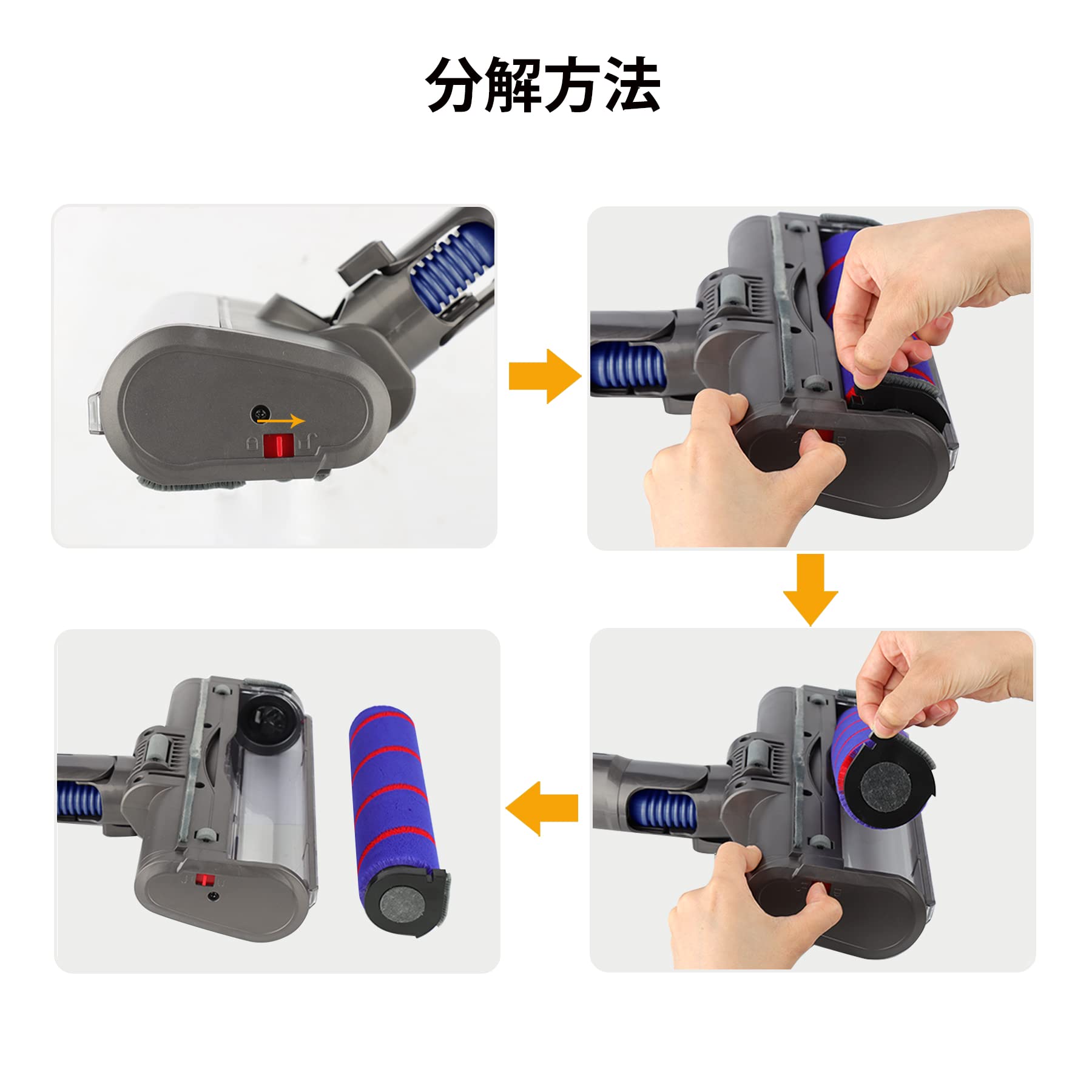 分解方法