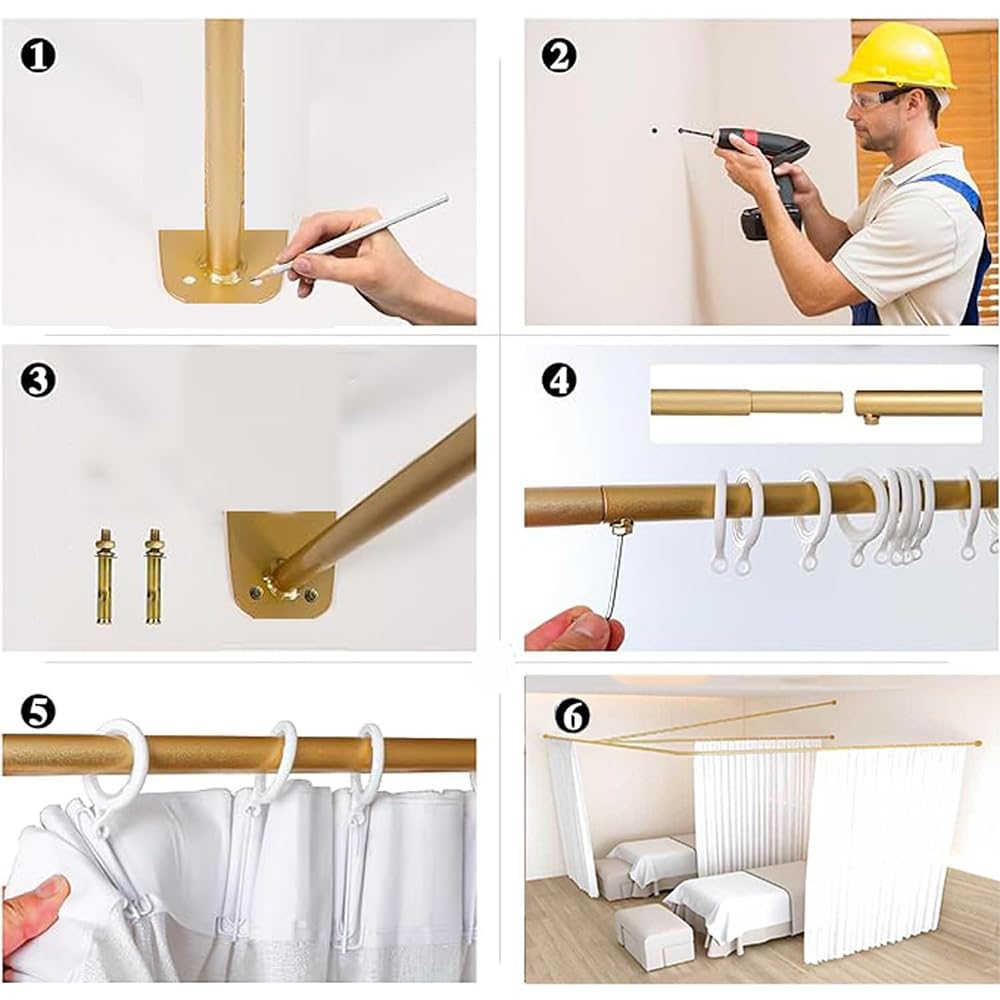 1

2

3

4

5

6