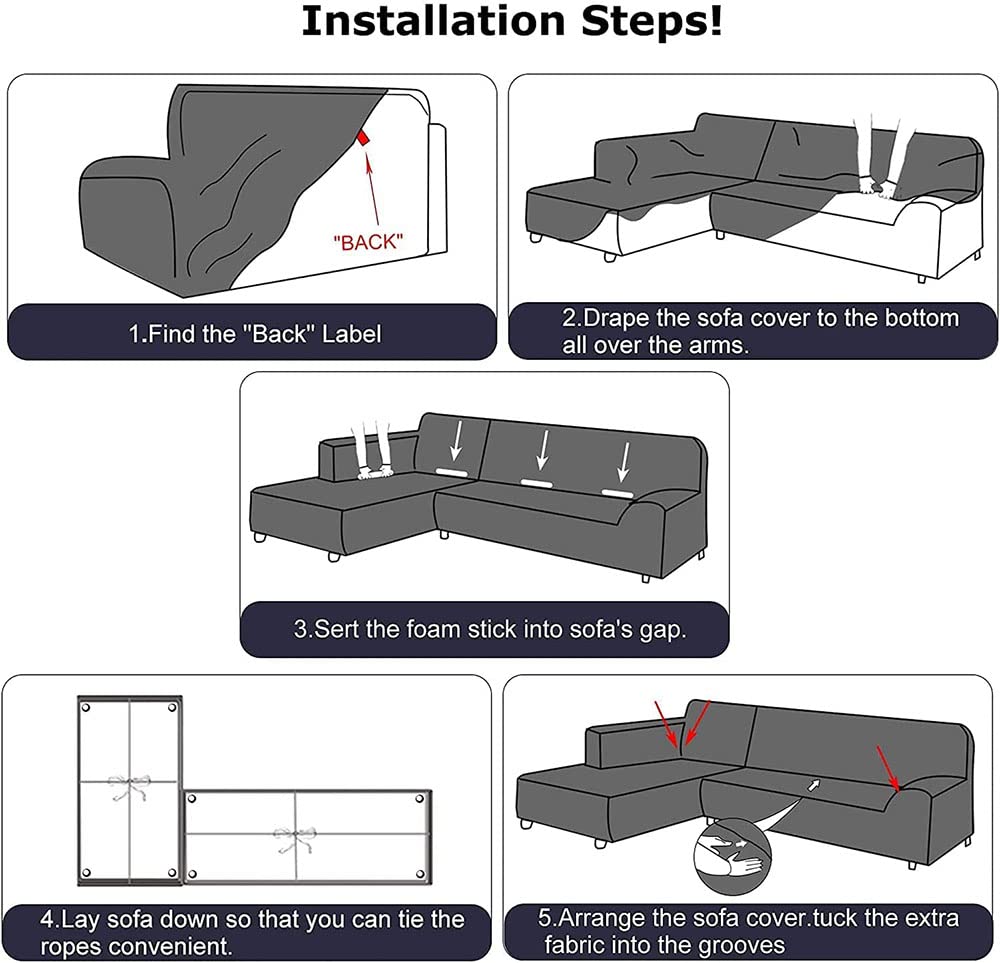 Installation Steps!

"BACK"

1.Find the "Back" Label

2.Drape the sofa cover to the bottom all over the arms.

3.Sert the foam stick into sofa's gap.

4.Lay sofa down so that you can tie the ropes convenient.

5.Arrange the sofa cover.tuck the extra fabric into the grooves