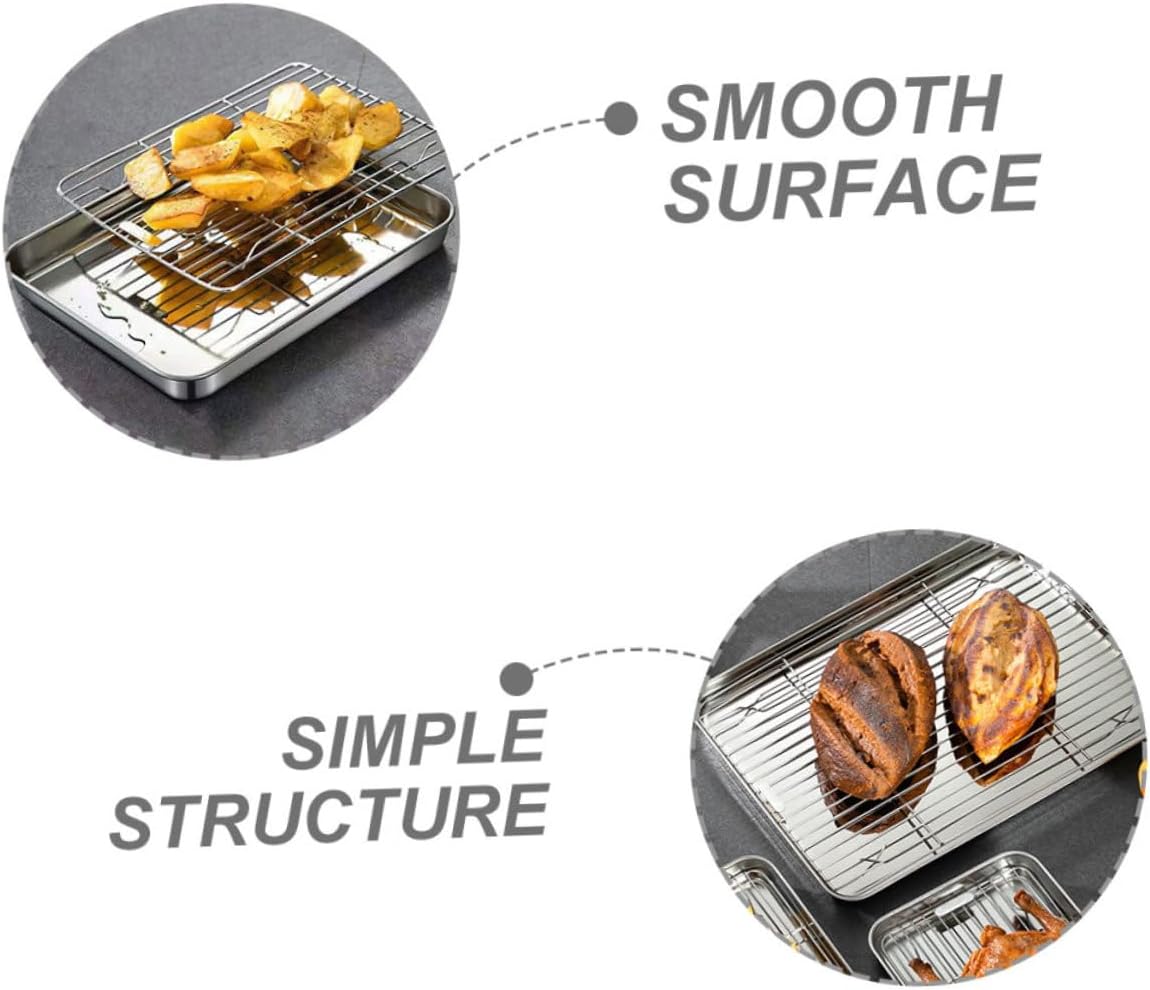 SMOOTH SURFACE

SIMPLE STRUCTURE