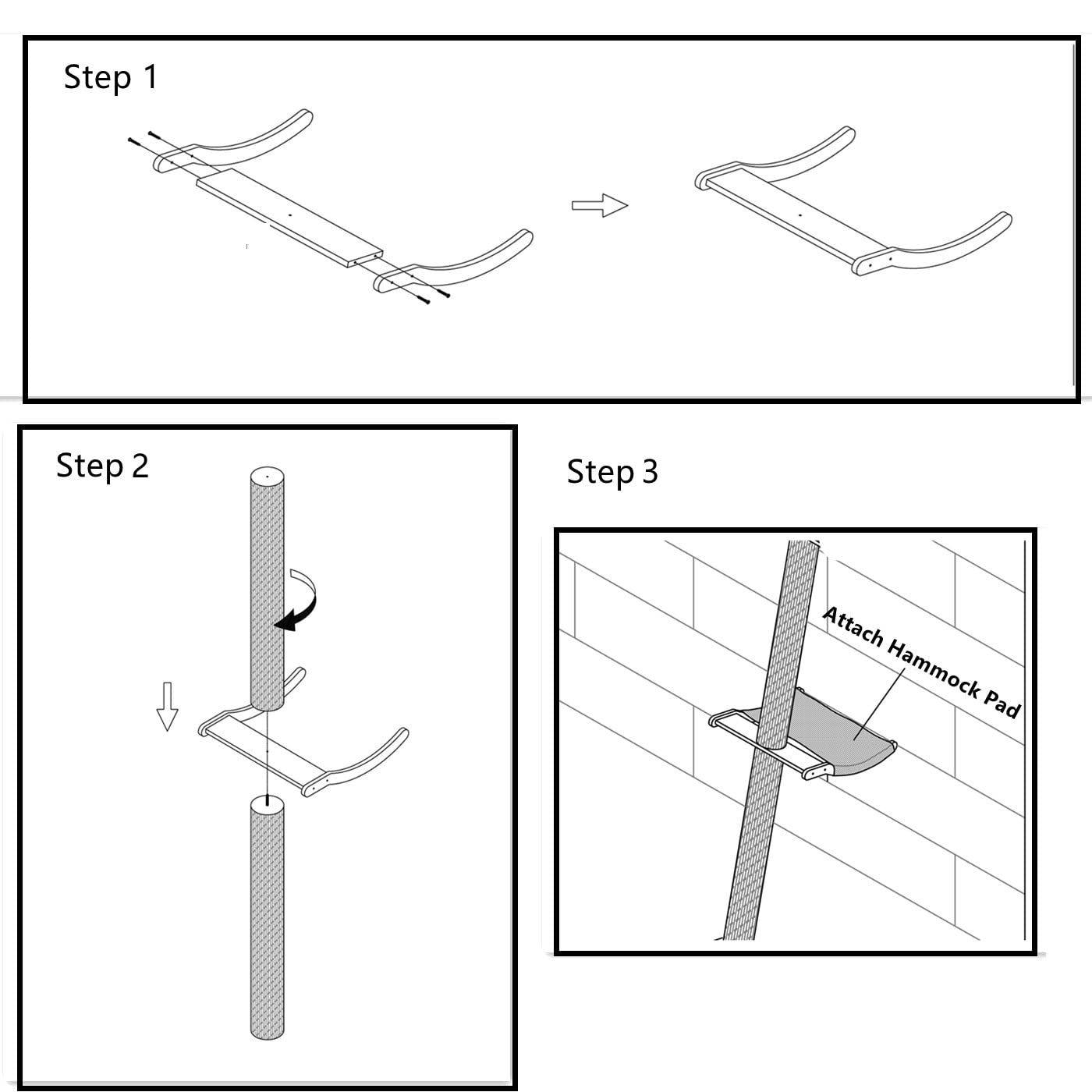 Step 1

Step 2

Step 3

Attach Hammock Pad