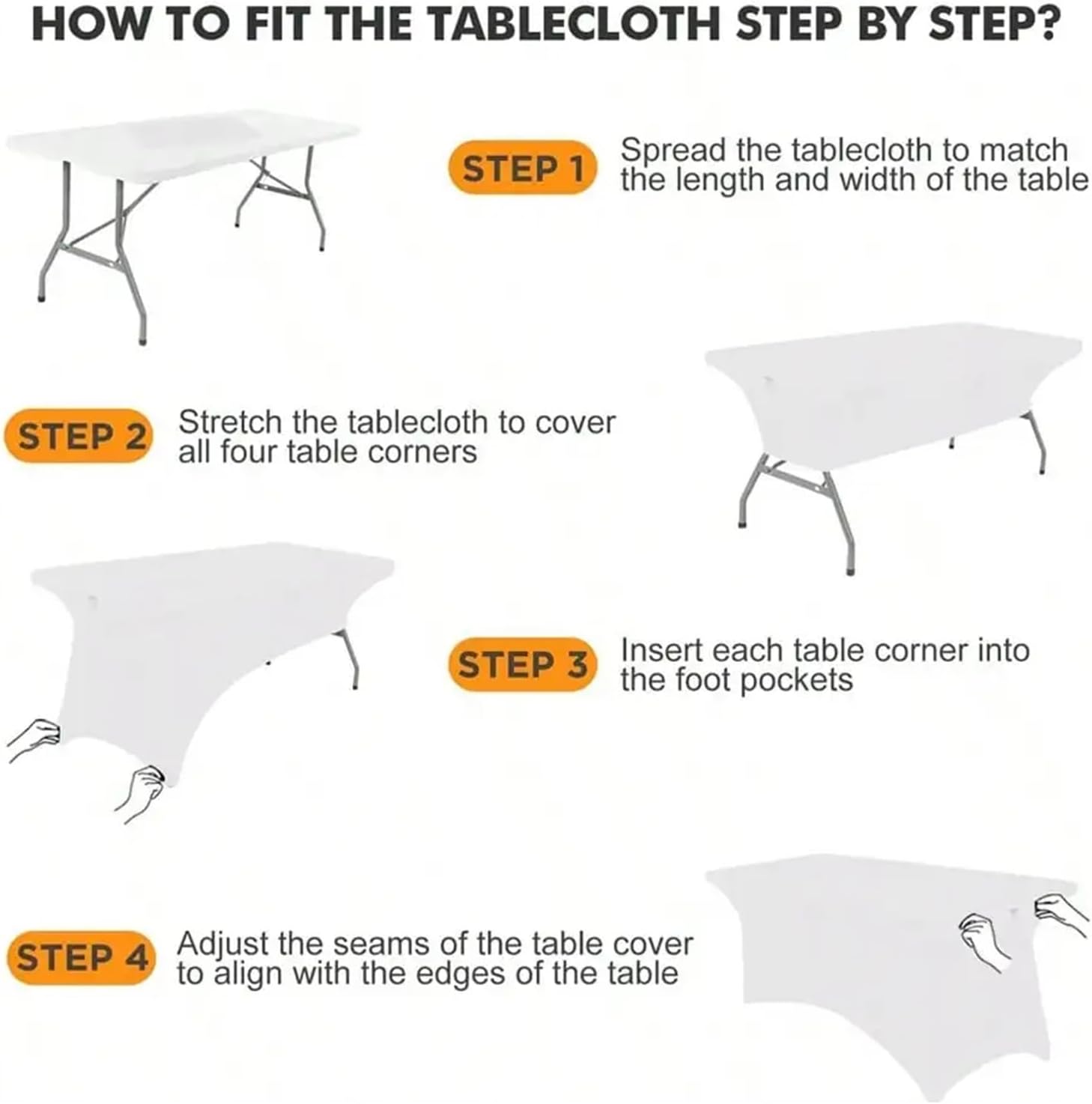 HOW TO FIT THE TABLECLOTH STEP BY STEP?

STEP 1 Spread the tablecloth to match the length and width of the table

STEP 2 Stretch the tablecloth to cover all four table corners

STEP 3 Insert each table corner into the foot pockets

STEP 4 Adjust the seams of the table cover to align with the edges of the table