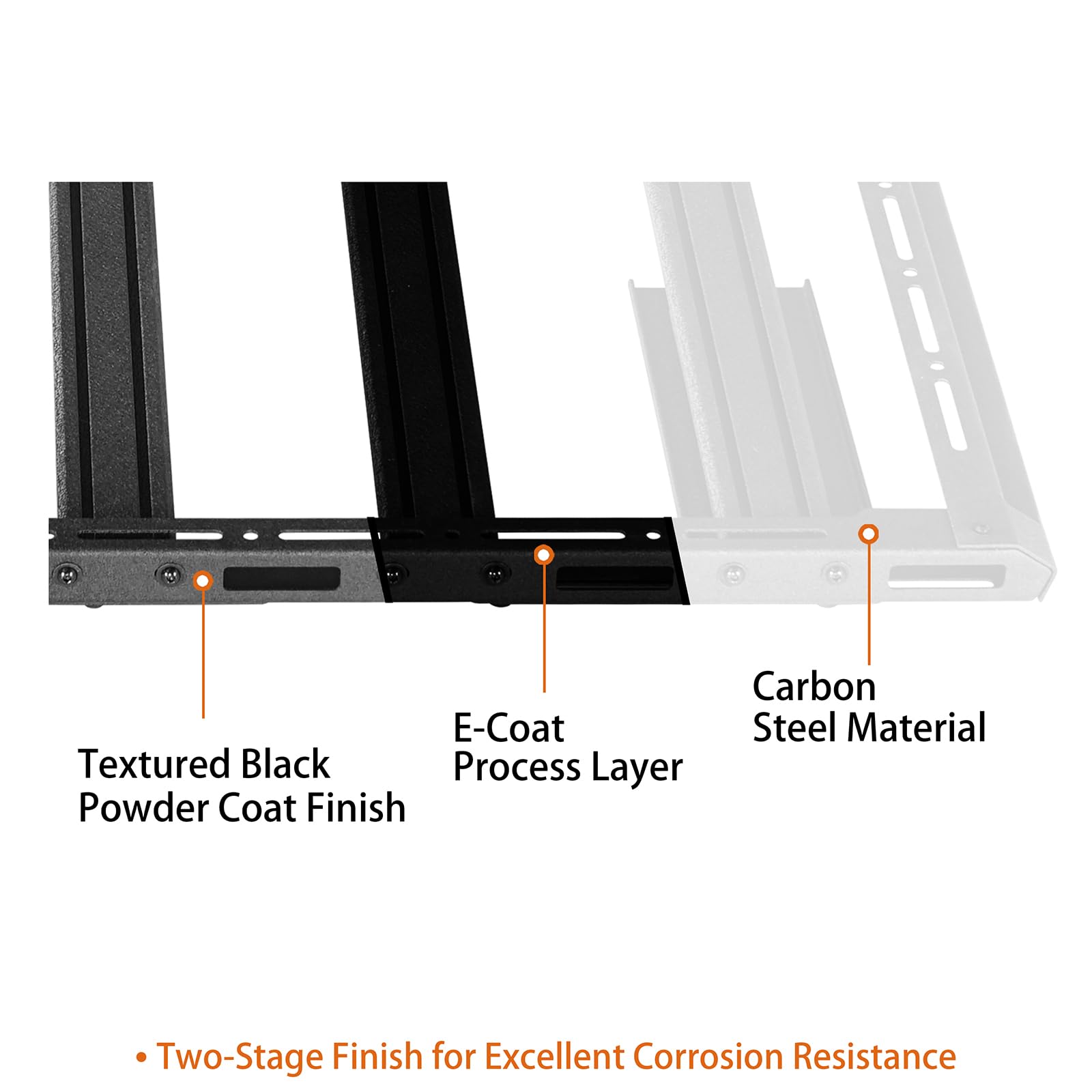 Textured Black
Powder Coat Finish

E-Coat
Process Layer

Carbon
Steel Material

• Two-Stage Finish for Excellent Corrosion Resistance