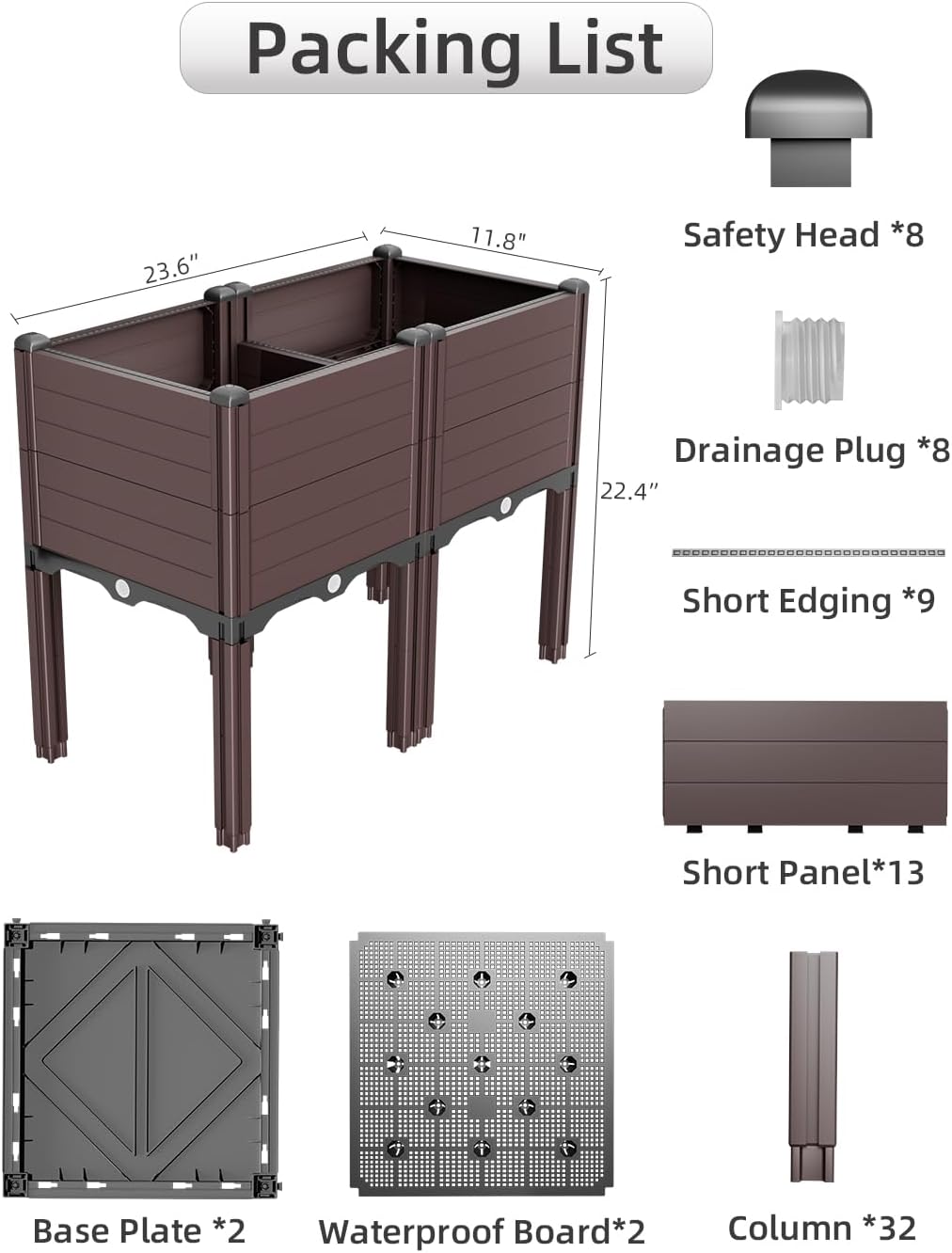 Packing List

23.6"

11.8"

22.4"

Safety Head *8

Drainage Plug *8

Short Edging *9

Short Panel*13

Base Plate *2

Waterproof Board*2

Column *32