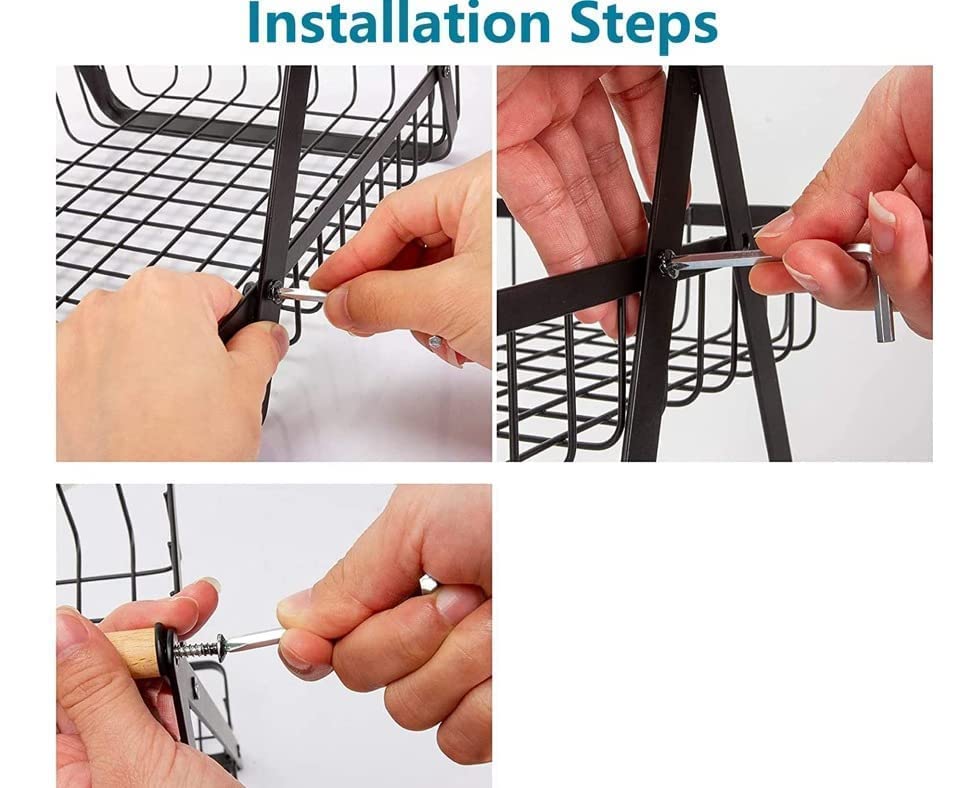 Installation Steps