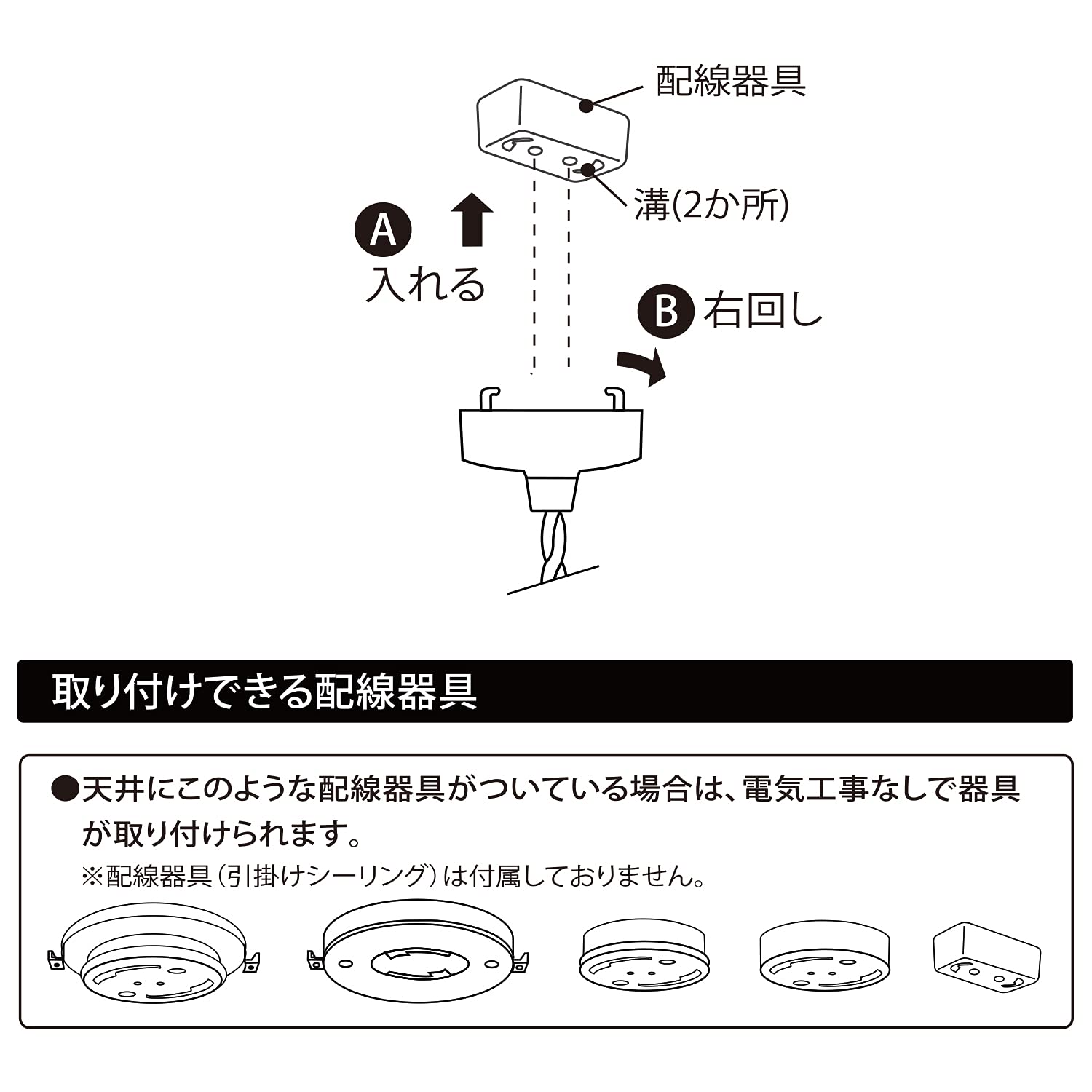 配線器具

溝(2か所)

A 入れる

B 右回し

取り付けできる配線器具

●天井にこのような配線器具がついている場合は、電気工事なしで器具が取り付けられます。

※配線器具（引掛けシーリング）は付属しておりません。